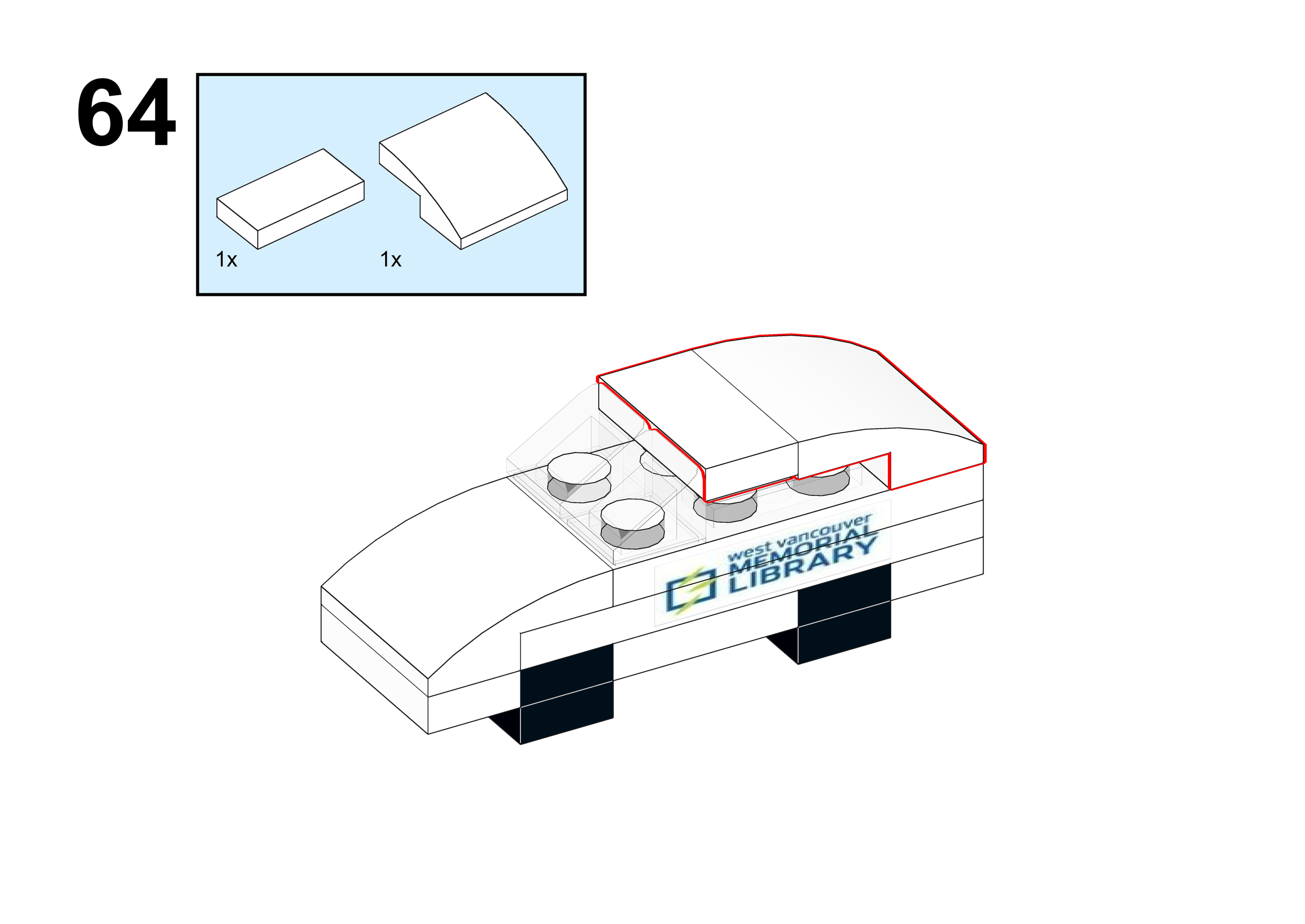 64

1x

1x

west vancouver
MEMORIAL
LIBRARY