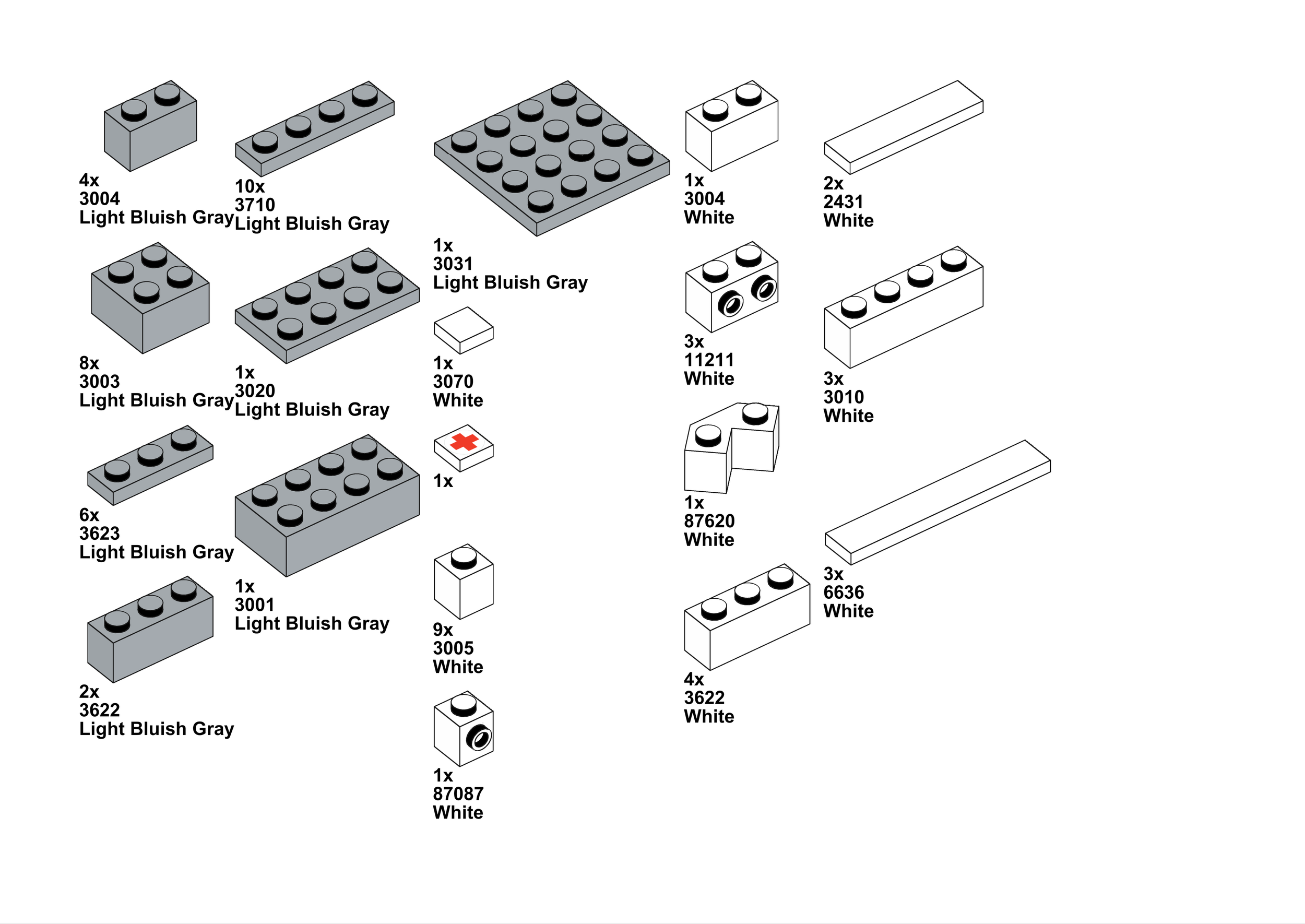 4x
3004
Light Bluish Gray

8x
3003
Light Bluish Gray

6x
3623
Light Bluish Gray

2x
3622
Light Bluish Gray

10x
3710
Light Bluish Gray

1x
3020
Light Bluish Gray

1x
3001
Light Bluish Gray

1x
3031
Light Bluish Gray

1x
3070
White

1x

9x
3005
White

1x
87087
White

1x
3004
White

3x
11211
White

1x
87620
White

4x
3622
White

2x
2431
White

3x
3010
White

3x
6636
White