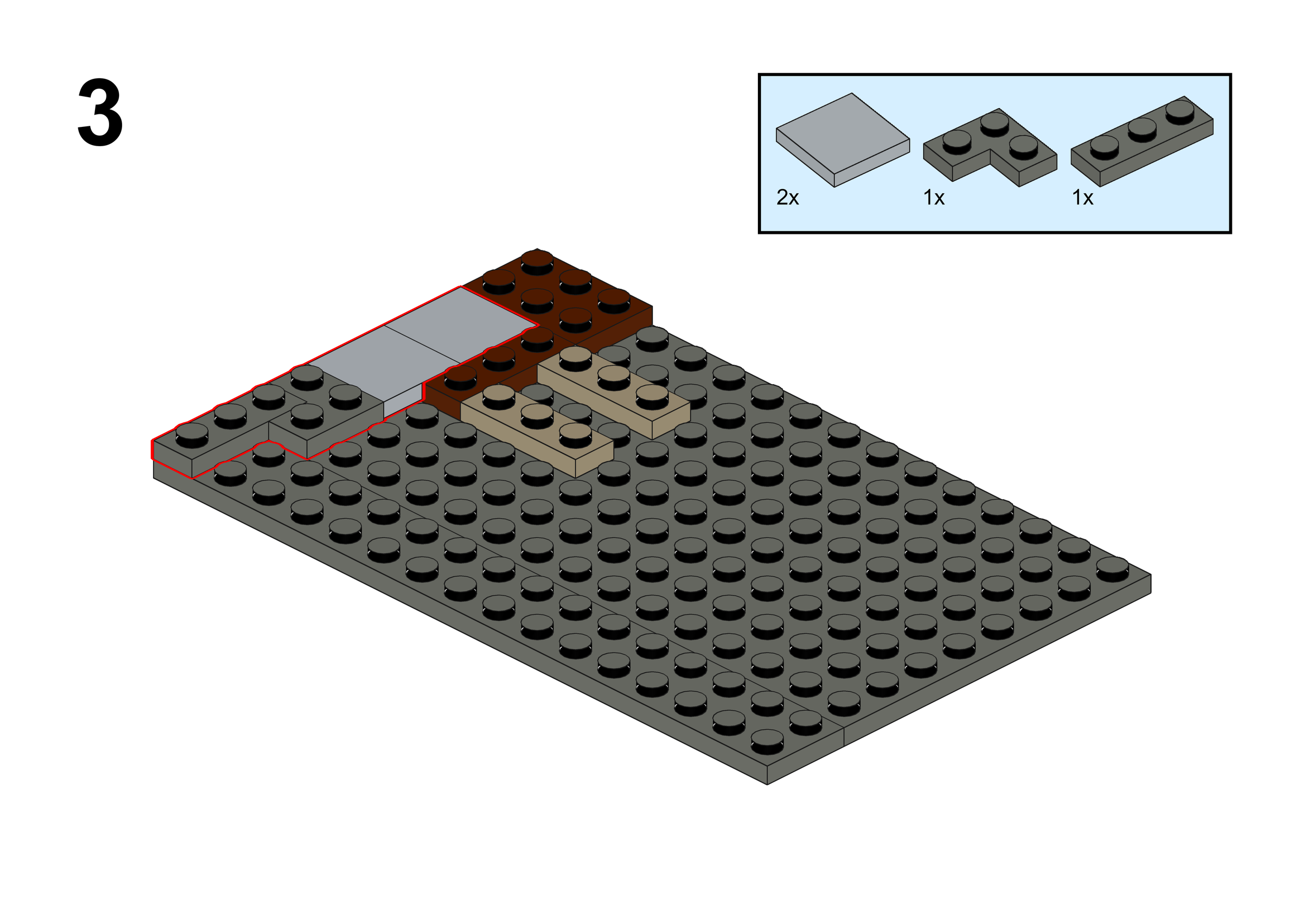 3

2x
1x
1x