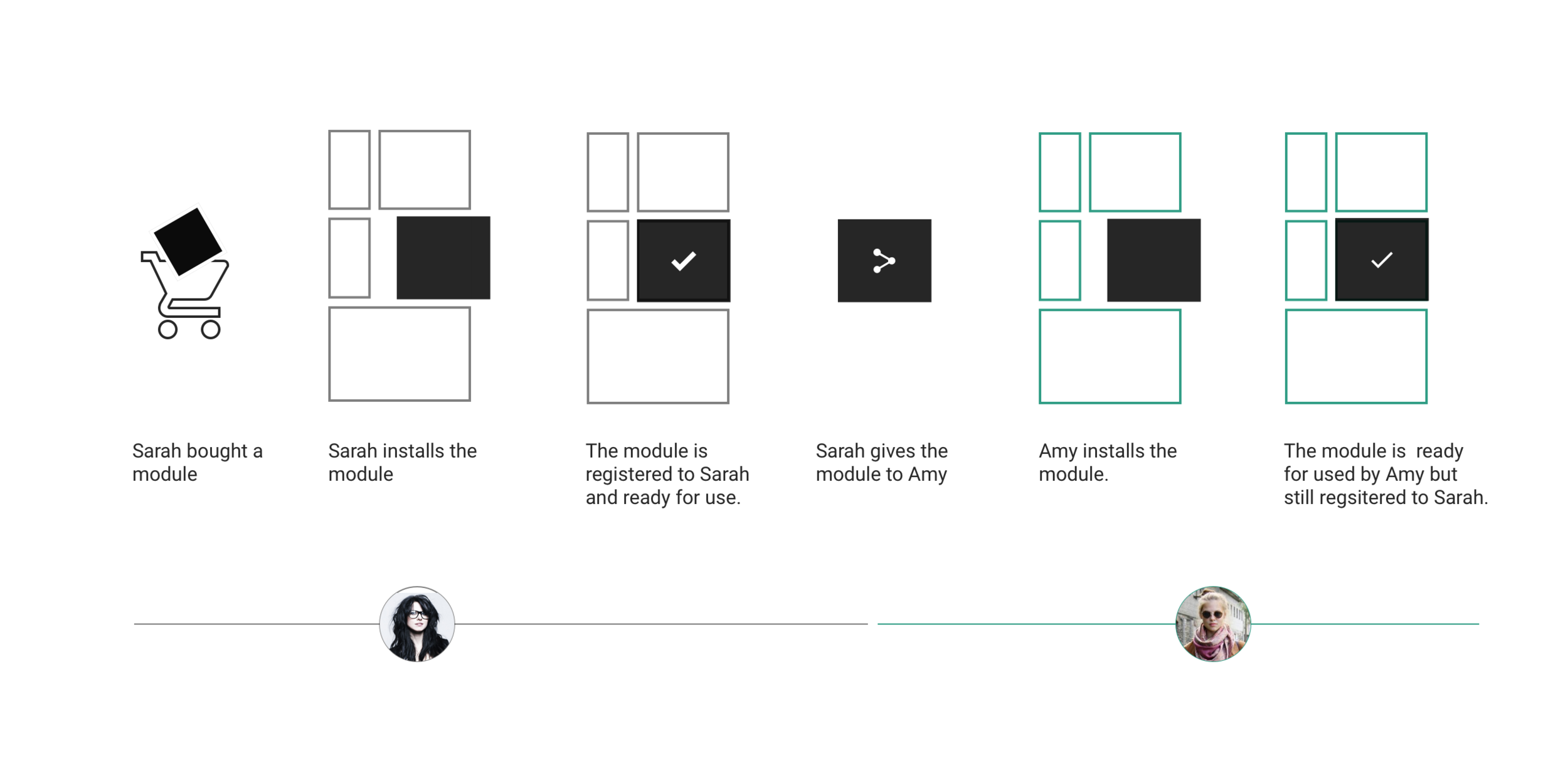 Sarah bought a module

Sarah installs the module

The module is registered to Sarah and ready for use.

Sarah gives the module to Amy

Amy installs the module.

The module is  ready for used by Amy but still regsitered to Sarah.