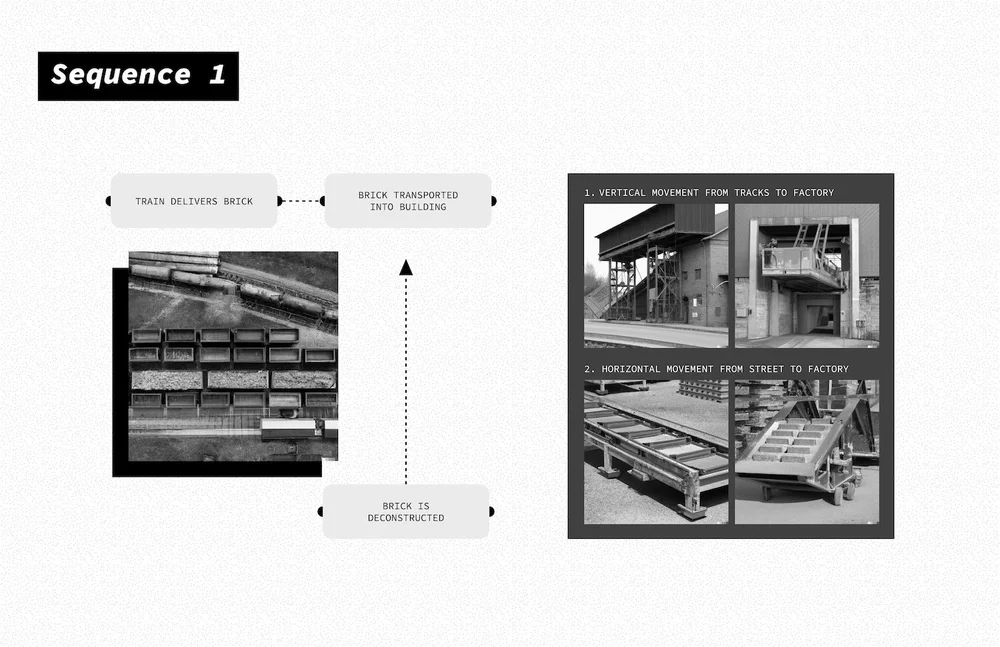 Sequence 1

TRAIN DELIVERS BRICK

BRICK TRANSPORTED INTO BUILDING

BRICK IS DECONSTRUCTED

1. VERTICAL MOVEMENT FROM TRACKS TO FACTORY

2. HORIZONTAL MOVEMENT FROM STREET TO FACTORY