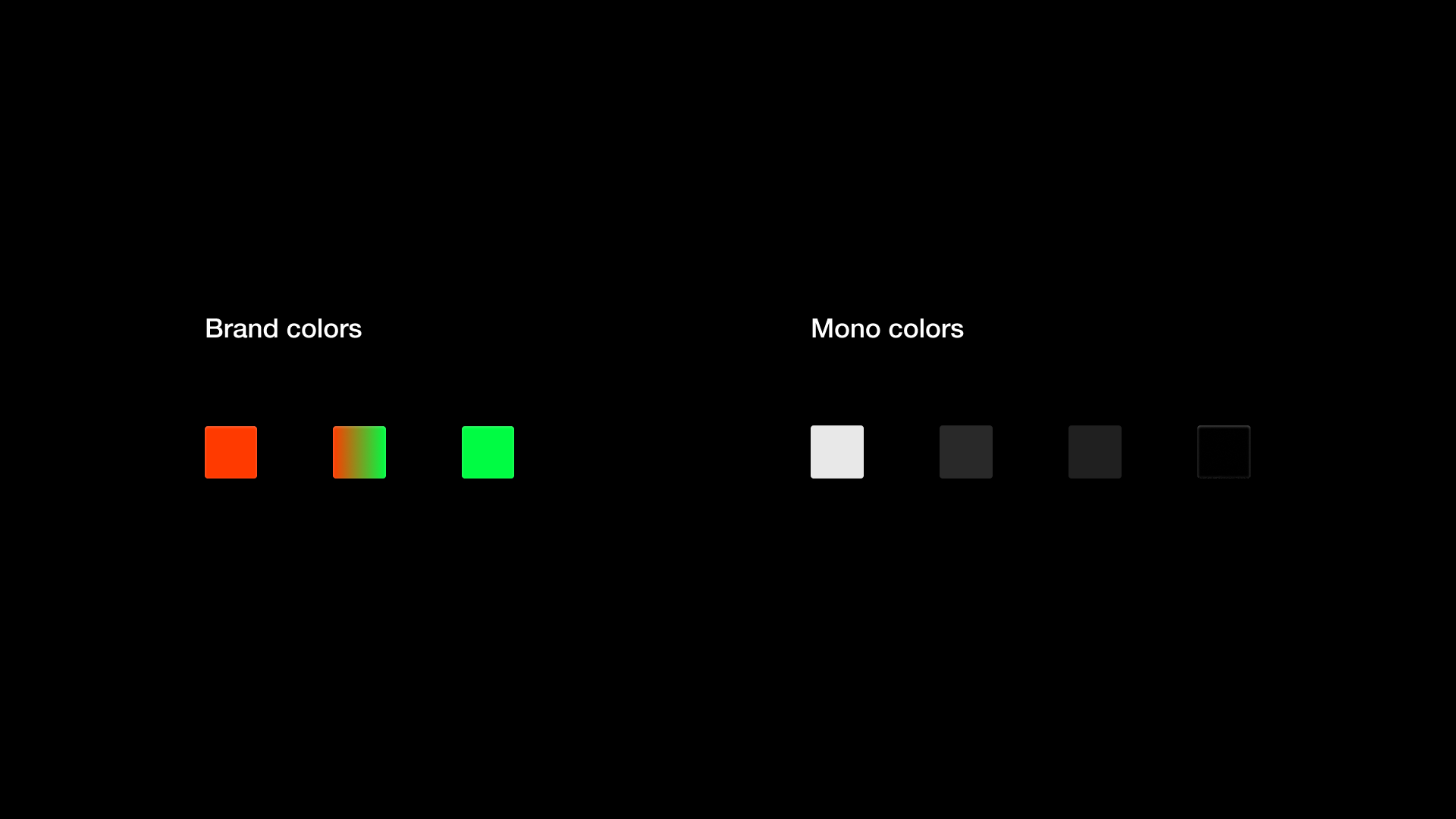 Brand colors

Mono colors