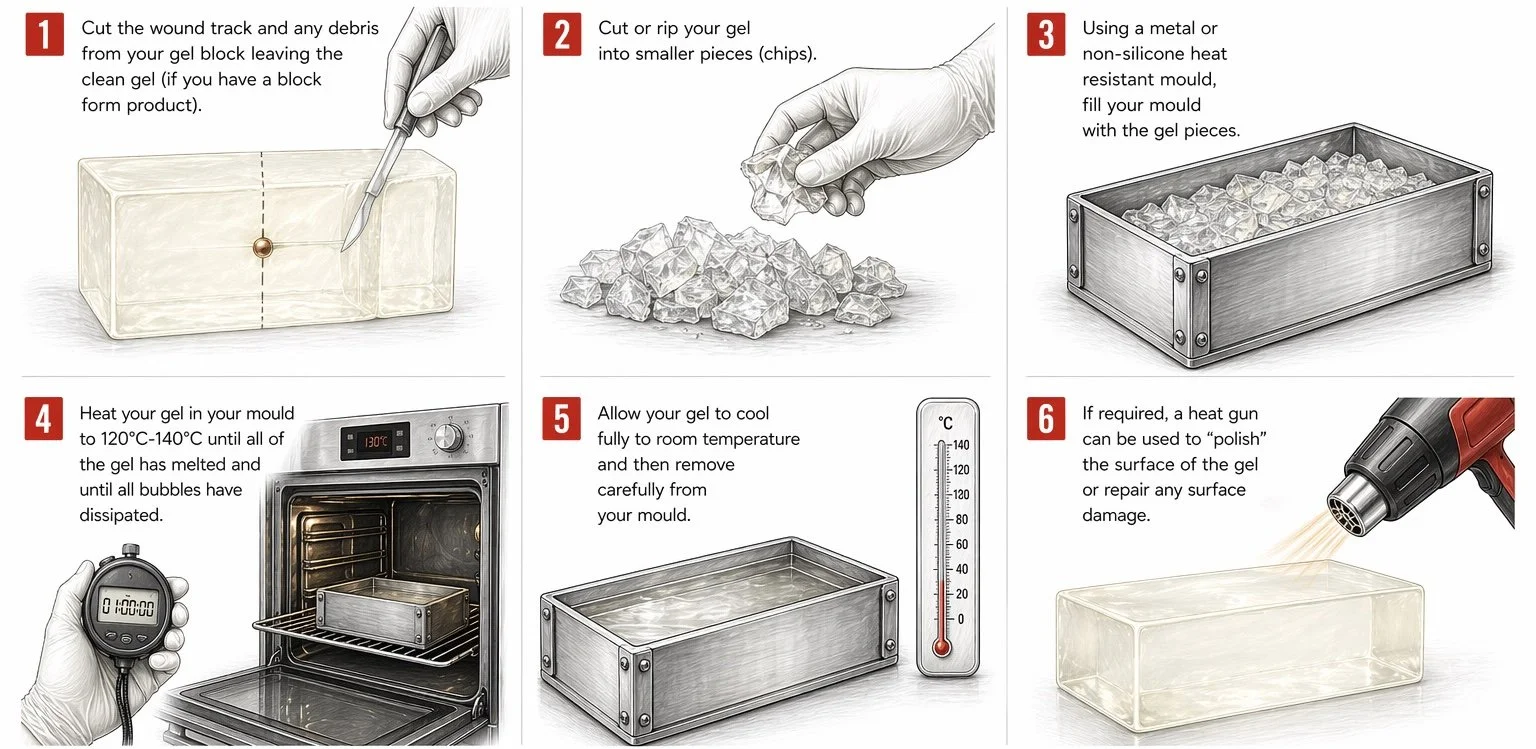 1 Cut the wound track and any debris from your gel block leaving the clean gel (if you have a block form product).

2 Cut or rip your gel into smaller pieces (chips).

3 Using a metal or non-silicone heat resistant mould, fill your mould with the gel pieces.

4 Heat your gel in your mould to 120°C-140°C until all of the gel has melted and until all bubbles have dissipated.

130°C

01:00:00

5 Allow your gel to cool fully to room temperature and then remove carefully from your mould.

°C
140
120
120
80
60
40
20
0

6 If required, a heat gun can be used to "polish" the surface of the gel or repair any surface damage.