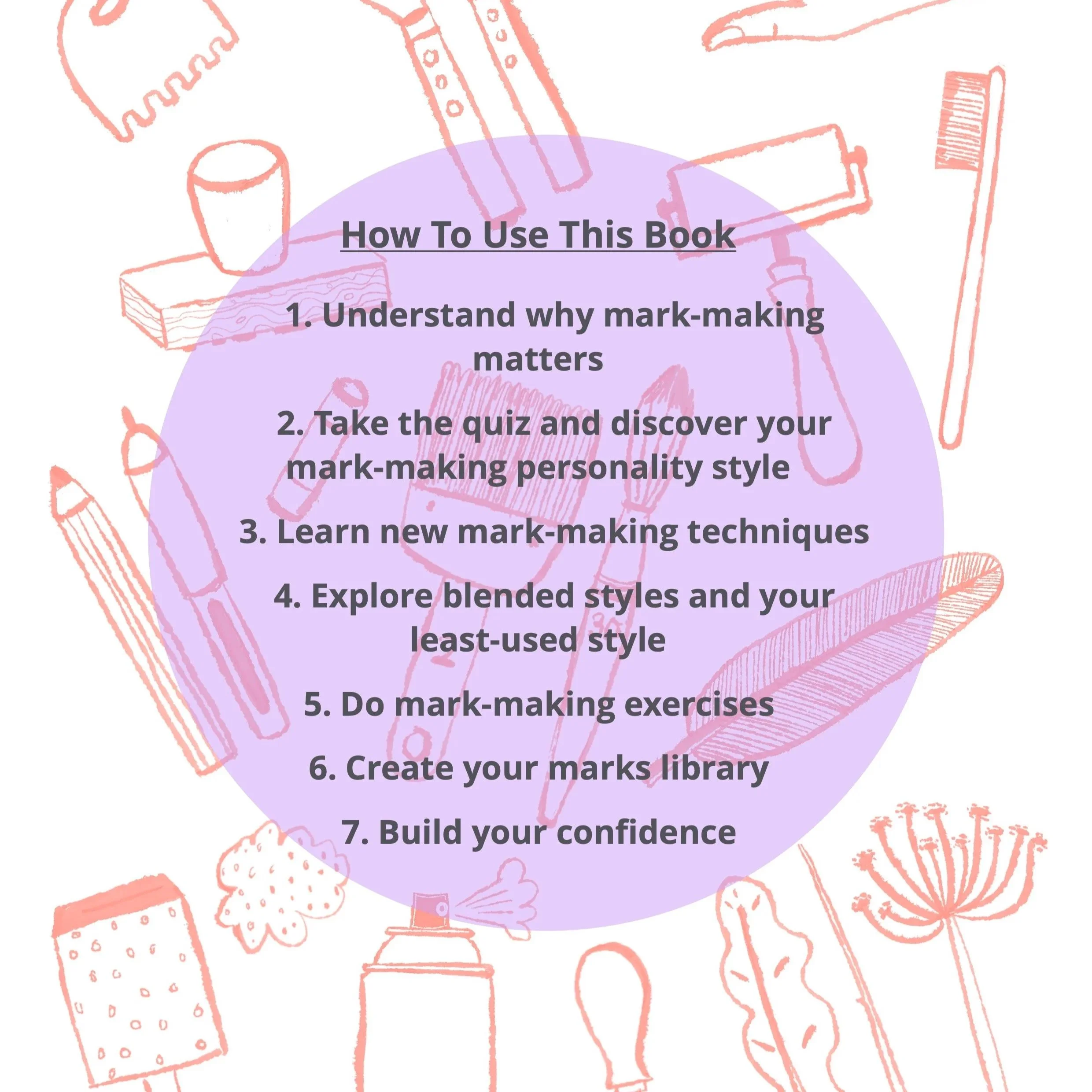 How To Use This Book

1. Understand why mark-making matters

2. Take the quiz and discover your mark-making personality style

3. Learn new mark-making techniques

4. Explore blended styles and your least-used style

5. Do mark-making exercises

6. Create your marks library

7. Build your confidence