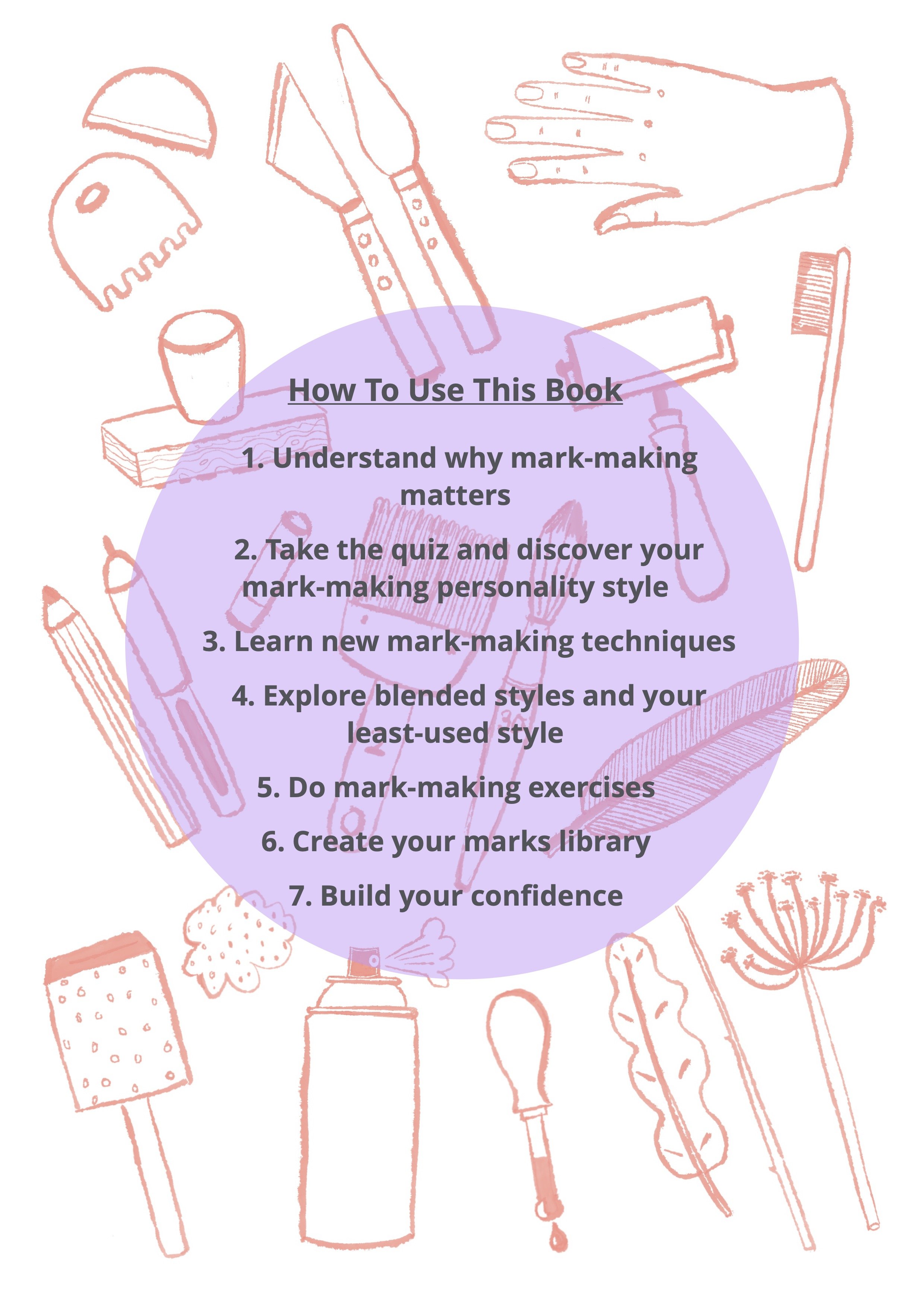 How To Use This Book

1. Understand why mark-making matters

2. Take the quiz and discover your mark-making personality style

3. Learn new mark-making techniques

4. Explore blended styles and your least-used style

5. Do mark-making exercises

6. Create your marks library

7. Build your confidence