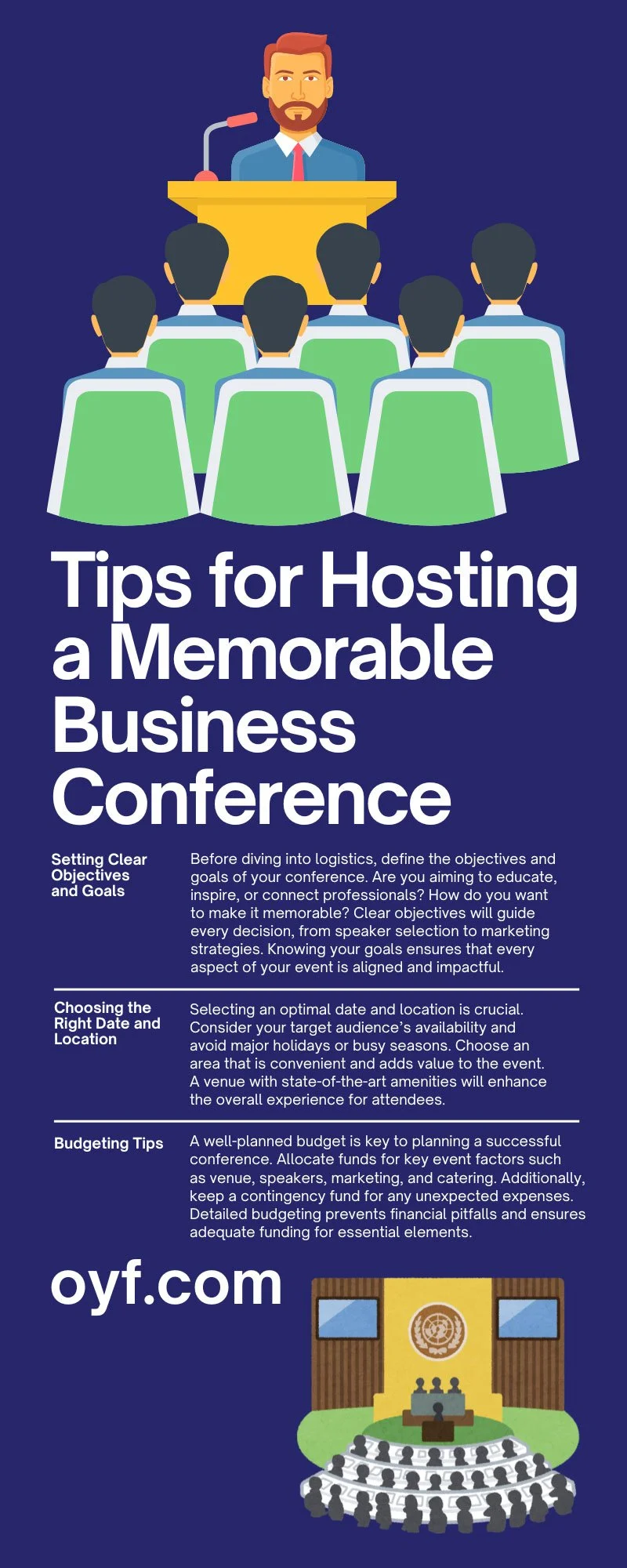 Tips for Hosting a Memorable Business Conference

Setting Clear Objectives and Goals

Before diving into logistics, define the objectives and goals of your conference. Are you aiming to educate, inspire, or connect professionals? How do you want to make it memorable? Clear objectives will guide every decision, from speaker selection to marketing strategies. Knowing your goals ensures that every aspect of your event is aligned and impactful.

Choosing the Right Date and Location

Selecting an optimal date and location is crucial. Consider your target audience's availability and avoid major holidays or busy seasons. Choose an area that is convenient and adds value to the event. A venue with state-of-the-art amenities will enhance the overall experience for attendees.

Budgeting Tips

A well-planned budget is key to planning a successful conference. Allocate funds for key event factors such as venue, speakers, marketing, and catering. Additionally, keep a contingency fund for any unexpected expenses. Detailed budgeting prevents financial pitfalls and ensures adequate funding for essential elements.

oyf.com