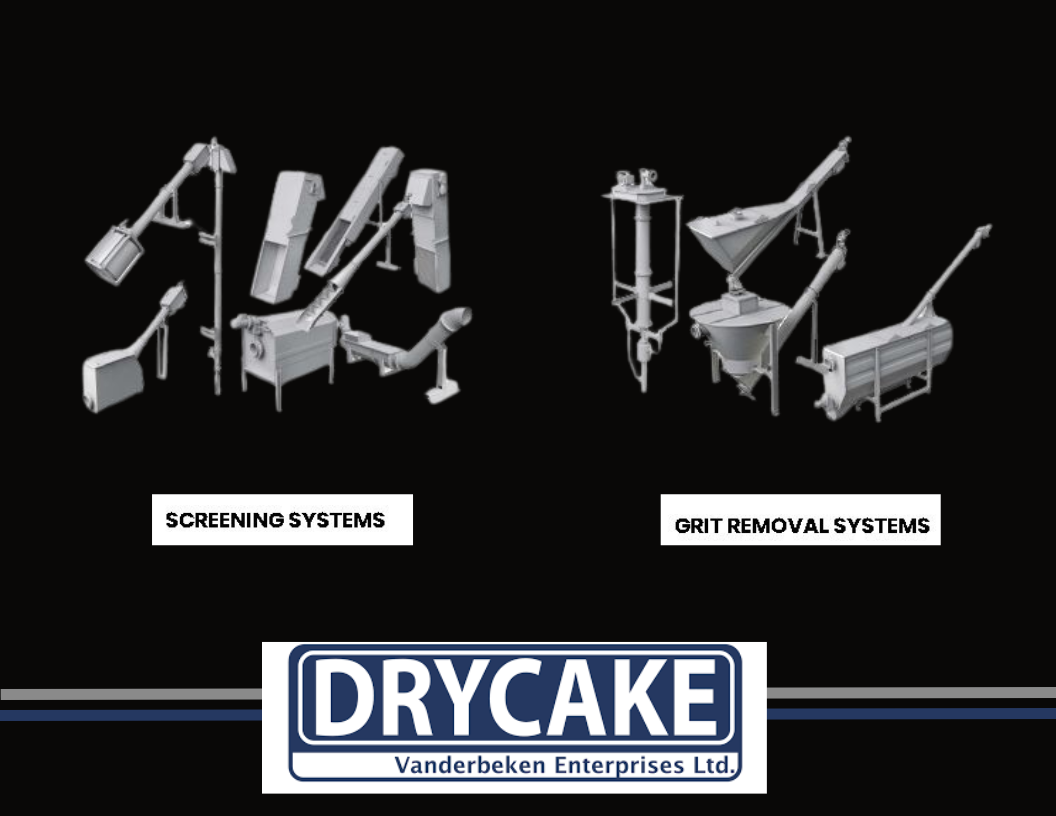 SCREENING SYSTEMS

GRIT REMOVAL SYSTEMS

DRYCAKE
Vanderbeken Enterprises Ltd.