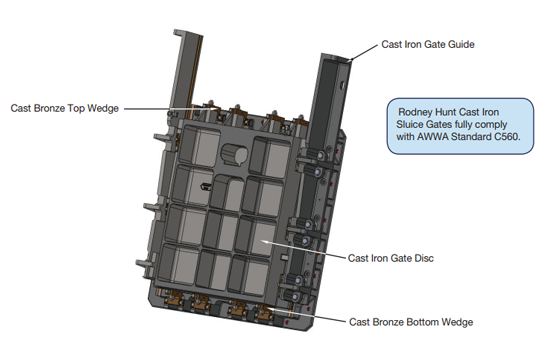 Cast Iron Gate Guide

Cast Bronze Top Wedge

Rodney Hunt Cast Iron Sluice Gates fully comply with AWWA Standard C560.

Cast Iron Gate Disc

Cast Bronze Bottom Wedge