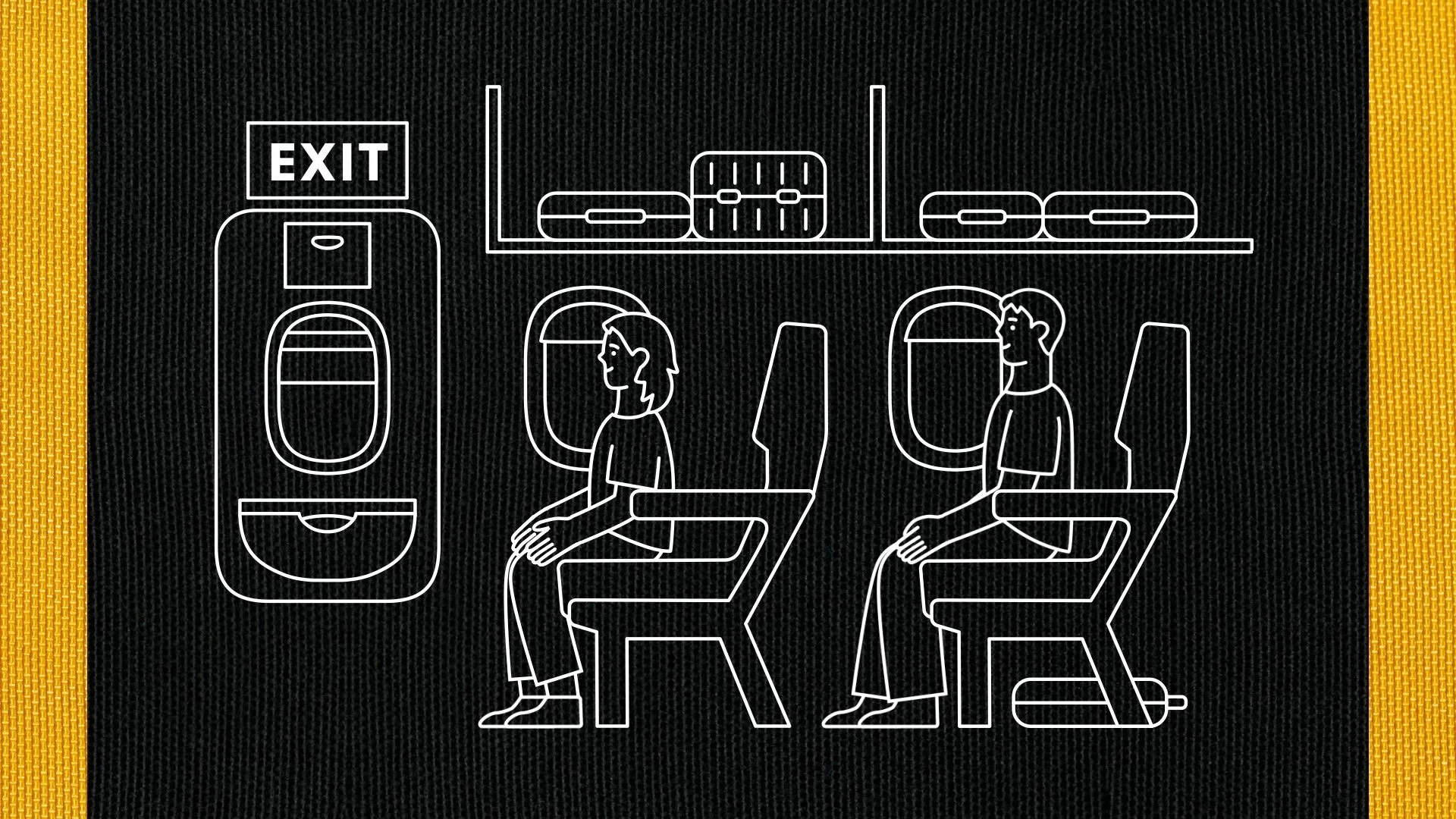 EXIT