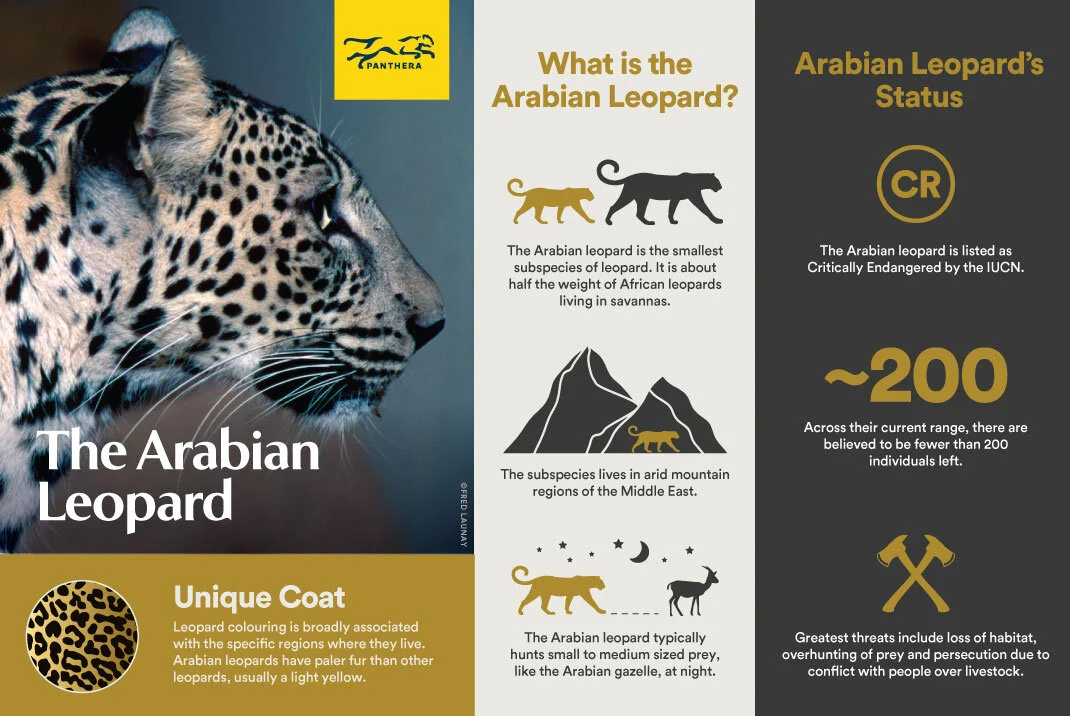 PANTHERA

The Arabian Leopard

©FRED LAUNAY

Unique Coat

Leopard colouring is broadly associated with the specific regions where they live. Arabian leopards have paler fur than other leopards, usually a light yellow.

What is the Arabian Leopard?

The Arabian leopard is the smallest subspecies of leopard. It is about half the weight of African leopards living in savannas.

The subspecies lives in arid mountain regions of the Middle East.

The Arabian leopard typically hunts small to medium sized prey, like the Arabian gazelle, at night.

Arabian Leopard's Status

CR

The Arabian leopard is listed as Critically Endangered by the IUCN.

~200

Across their current range, there are believed to be fewer than 200 individuals left.

Greatest threats include loss of habitat, overhunting of prey and persecution due to conflict with people over livestock.