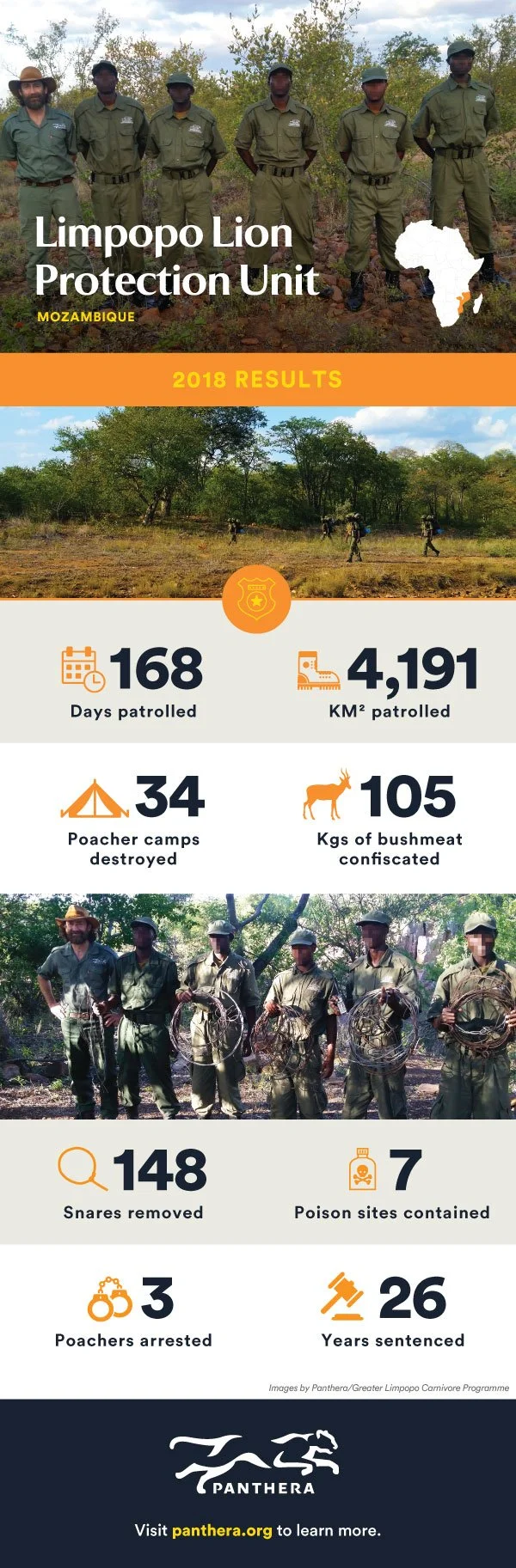 Limpopo Lion Protection Unit
MOZAMBIQUE

2018 RESULTS

168
Days patrolled

4,191
KM² patrolled

34
Poacher camps destroyed

105
Kgs of bushmeat confiscated

148
Snares removed

7
Poison sites contained

3
Poachers arrested

26
Years sentenced

Images by Panthera/Greater Limpopo Carnivore Programme

PANTHERA

Visit panthera.org to learn more.