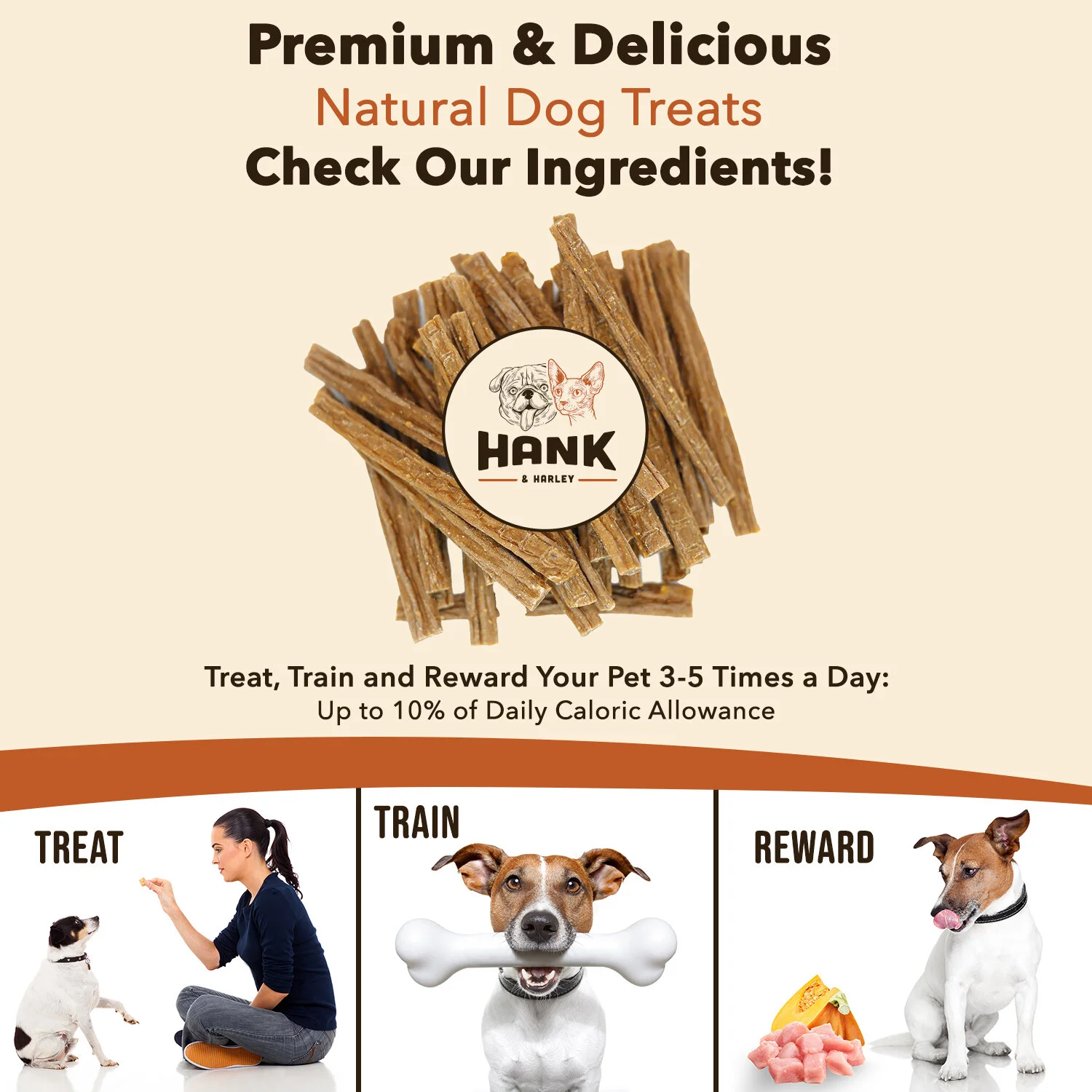 Premium & Delicious
Natural Dog Treats
Check Our Ingredients!

HANK
& HARLEY

Treat, Train and Reward Your Pet 3-5 Times a Day:
Up to 10% of Daily Caloric Allowance

TREAT

TRAIN

REWARD