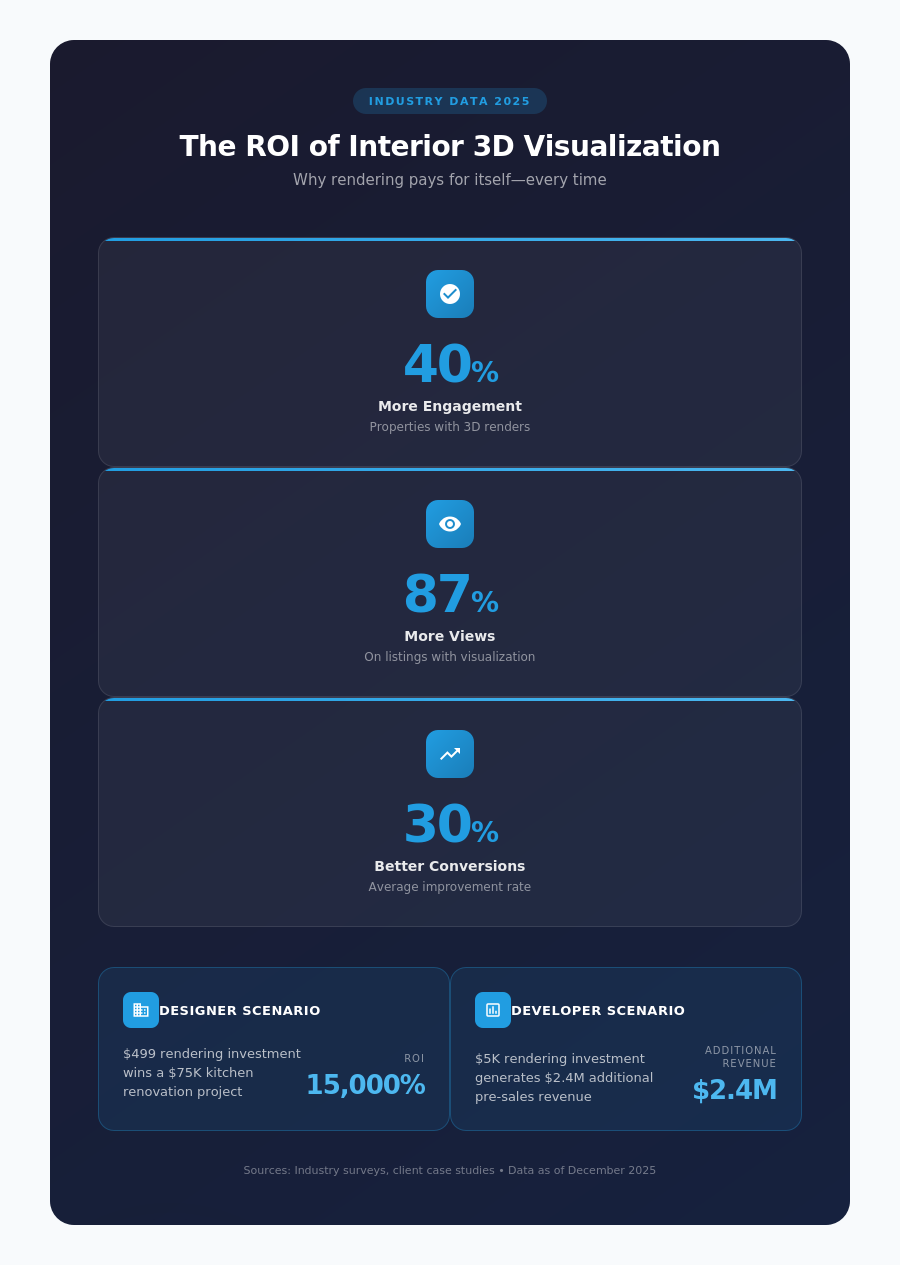 INDUSTRY DATA 2025

The ROI of Interior 3D Visualization

Why rendering pays for itself—every time

40%
More Engagement
Properties with 3D renders

87%
More Views
On listings with visualization

30%
Better Conversions
Average improvement rate

DESIGNER SCENARIO

$499 rendering investment wins a $75K kitchen renovation project

ROI
15,000%

DEVELOPER SCENARIO

$5K rendering investment generates $2.4M additional pre-sales revenue

ADDITIONAL REVENUE
$2.4M

Sources: Industry surveys, client case studies • Data as of December 2025