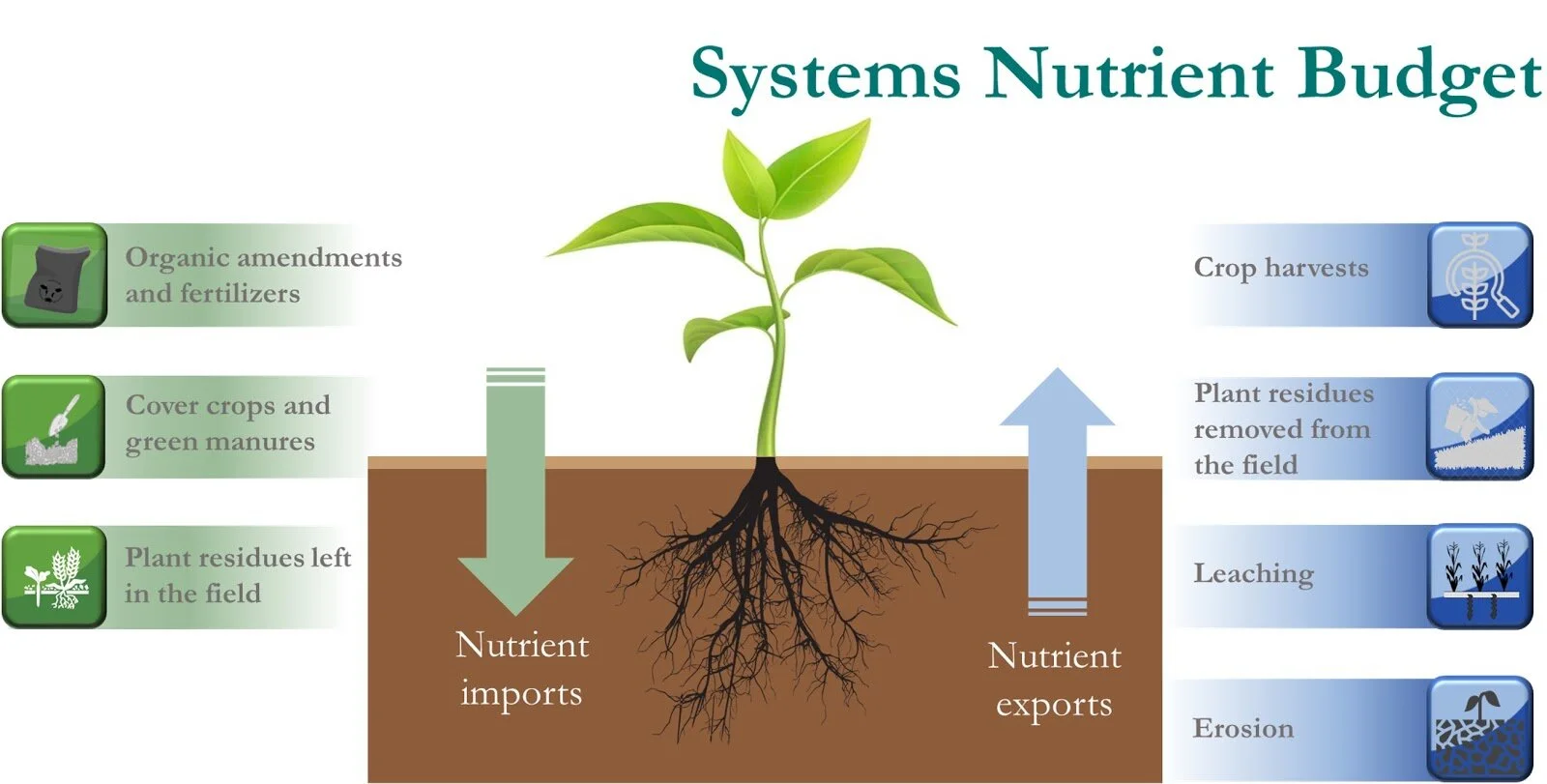 Systems Nutrient Budget

Organic amendments and fertilizers

Cover crops and green manures

Plant residues left in the field

Nutrient imports

Nutrient exports

Crop harvests

Plant residues removed from the field

Leaching

Erosion