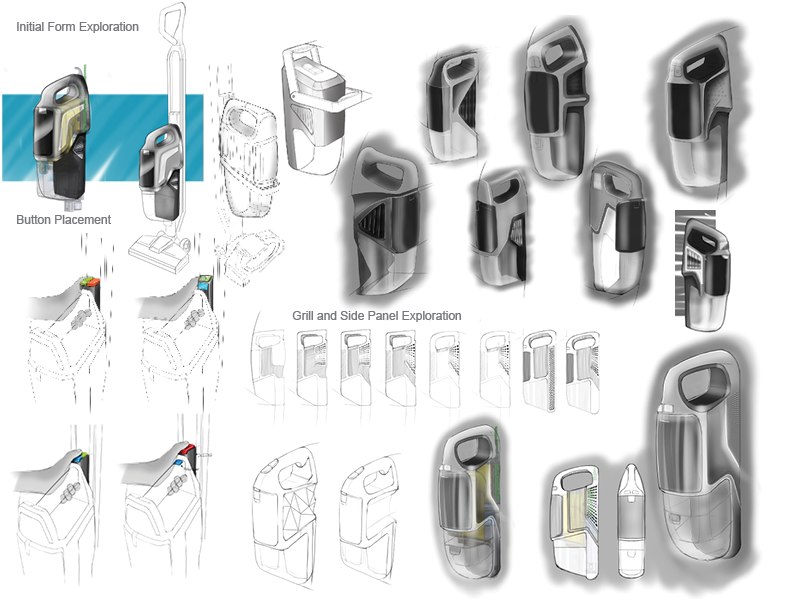 Initial Form Exploration

Button Placement

Grill and Side Panel Exploration