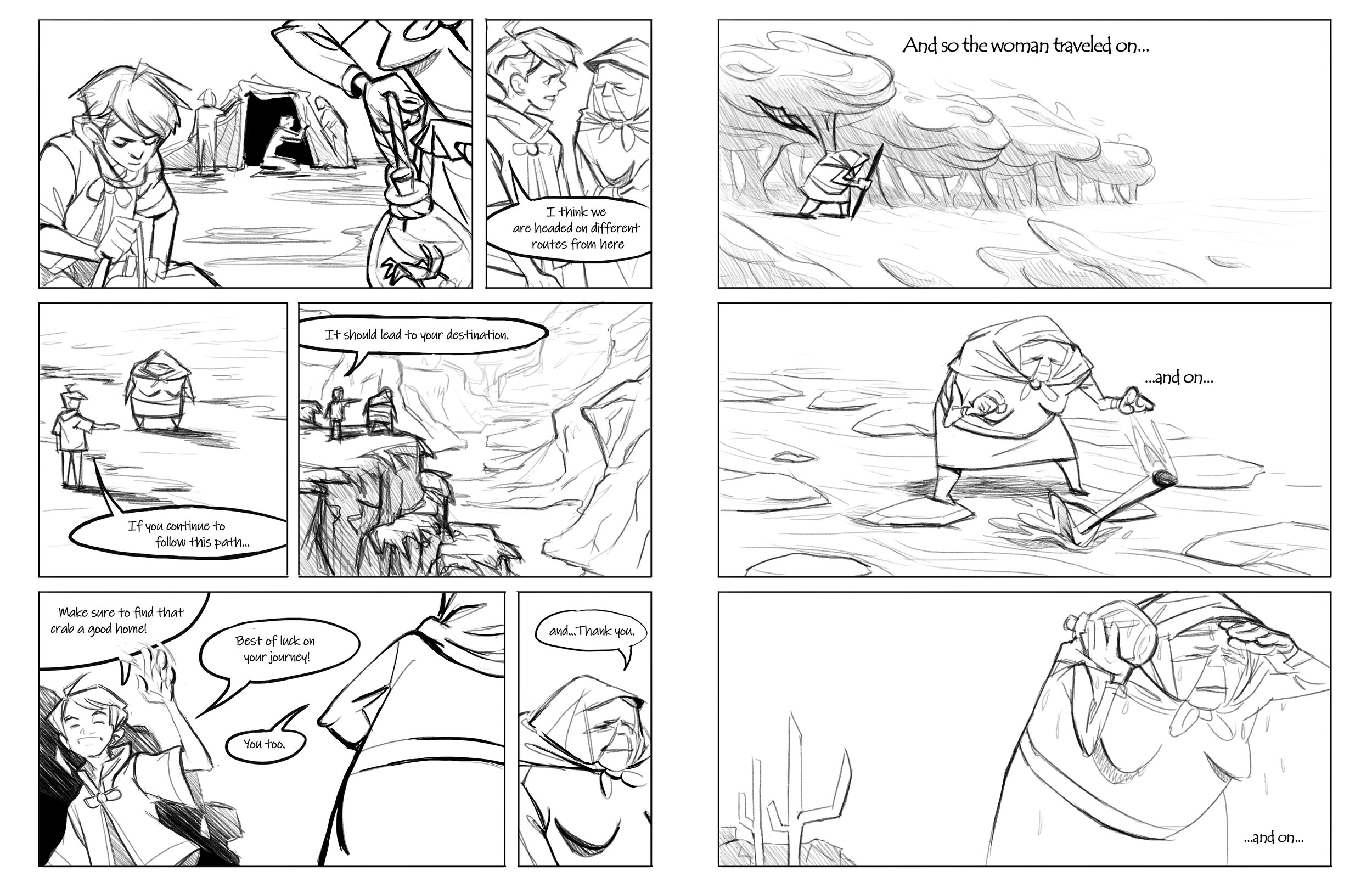 I think we are headed on different routes from here

If you continue to follow this path...

It should lead to your destination.

Make sure to find that crab a good home!

Best of luck on your journey!

You too.

and...Thank you.

And so the woman traveled on...

...and on...

...and on...