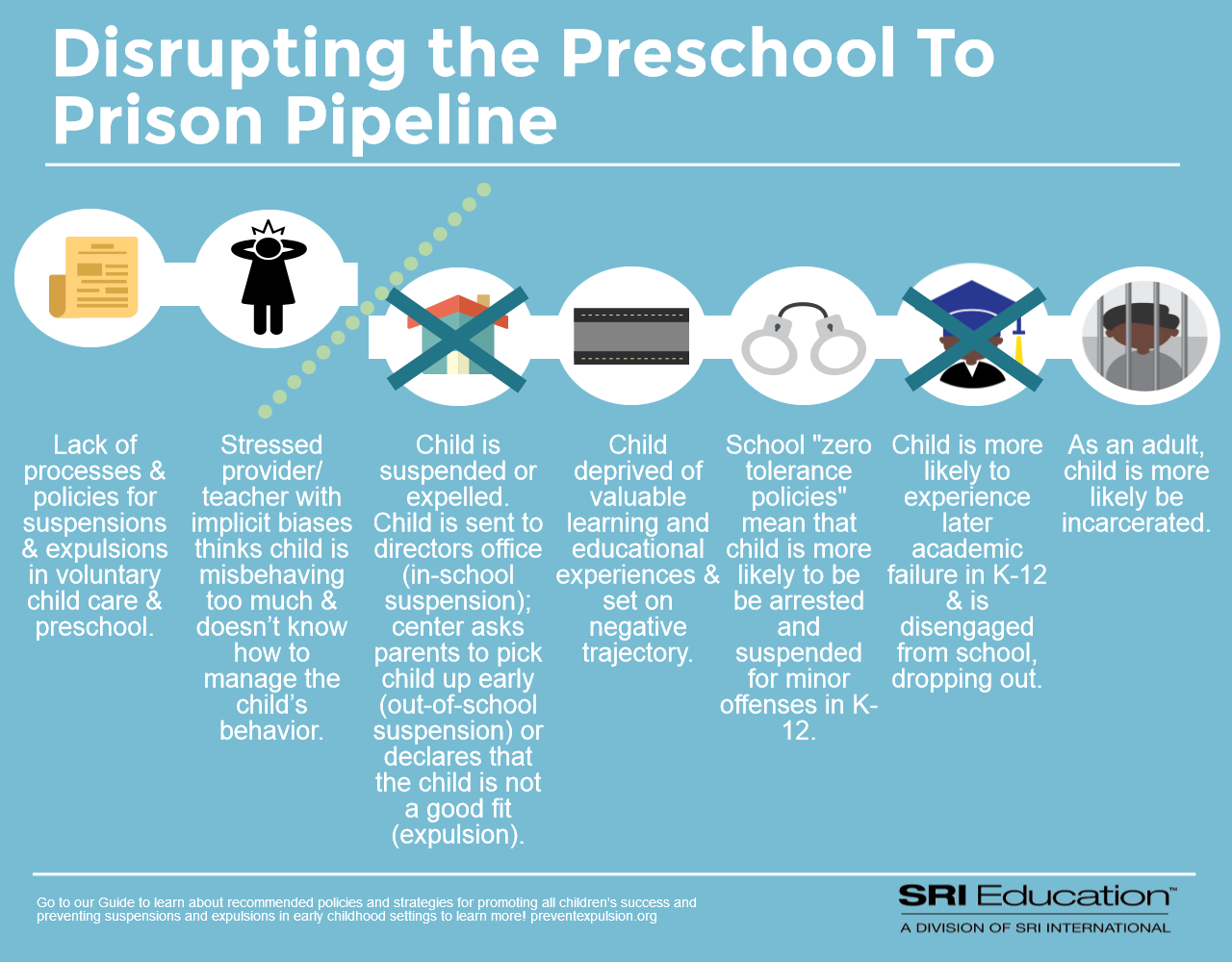 Disrupting the Preschool To Prison Pipeline

Lack of processes & policies for suspensions & expulsions in voluntary child care & preschool.

Stressed provider/ teacher with implicit biases thinks child is misbehaving too much & doesn't know how to manage the child's behavior.

Child is suspended or expelled. Child is sent to directors office (in-school suspension); center asks parents to pick child up early (out-of-school suspension) or declares that the child is not a good fit (expulsion).

Child deprived of valuable learning and educational experiences & set on negative trajectory.

School "zero tolerance policies" mean that child is more likely to be be arrested and suspended for minor offenses in K-12.

Child is more likely to experience later academic failure in K-12 & is disengaged from school, dropping out.

As an adult, child is more likely be incarcerated.

Go to our Guide to learn about recommended policies and strategies for promoting all children's success and preventing suspensions and expulsions in early childhood settings to learn more! preventexpulsion.org

SRI Education™
A DIVISION OF SRI INTERNATIONAL