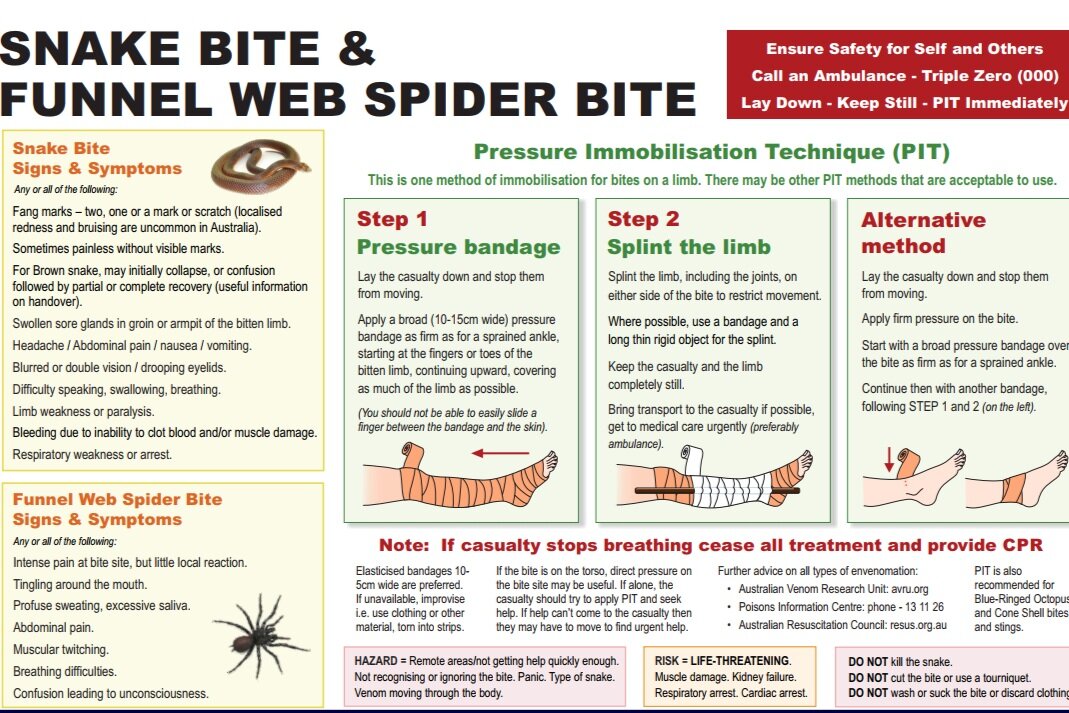 SNAKE BITE &
FUNNEL WEB SPIDER BITE

Ensure Safety for Self and Others
Call an Ambulance - Triple Zero (000)
Lay Down - Keep Still - PIT Immediately

Snake Bite
Signs & Symptoms
Any or all of the following:

Fang marks – two, one or a mark or scratch (localised redness and bruising are uncommon in Australia).

Sometimes painless without visible marks.

For Brown snake, may initially collapse, or confusion followed by partial or complete recovery (useful information on handover).

Swollen sore glands in groin or armpit of the bitten limb.

Headache / Abdominal pain / nausea / vomiting.

Blurred or double vision / drooping eyelids.

Difficulty speaking, swallowing, breathing.

Limb weakness or paralysis.

Bleeding due to inability to clot blood and/or muscle damage.

Respiratory weakness or arrest.

Funnel Web Spider Bite
Signs & Symptoms
Any or all of the following:

Intense pain at bite site, but little local reaction.

Tingling around the mouth.

Profuse sweating, excessive saliva.

Abdominal pain.

Muscular twitching.

Breathing difficulties.

Confusion leading to unconsciousness.

Pressure Immobilisation Technique (PIT)

This is one method of immobilisation for bites on a limb. There may be other PIT methods that are acceptable to use.

Step 1
Pressure bandage

Lay the casualty down and stop them from moving.

Apply a broad (10-15cm wide) pressure bandage as firm as for a sprained ankle, starting at the fingers or toes of the bitten limb, continuing upward, covering as much of the limb as possible.

(You should not be able to easily slide a finger between the bandage and the skin).

Step 2
Splint the limb

Splint the limb, including the joints, on either side of the bite to restrict movement.

Where possible, use a bandage and a long thin rigid object for the splint.

Keep the casualty and the limb completely still.

Bring transport to the casualty if possible, get to medical care urgently (preferably ambulance).

Alternative method

Lay the casualty down and stop them from moving.

Apply firm pressure on the bite.

Start with a broad pressure bandage over the bite as firm as for a sprained ankle.

Continue then with another bandage, following STEP 1 and 2 (on the left).

Note: If casualty stops breathing cease all treatment and provide CPR

Elasticised bandages 10-5cm wide are preferred. If unavailable, improvise i.e. use clothing or other material, torn into strips.

If the bite is on the torso, direct pressure on the bite site may be useful. If alone, the casualty should try to apply PIT and seek help. If help can't come to the casualty then they may have to move to find urgent help.

Further advice on all types of envenomation:
• Australian Venom Research Unit: avru.org
• Poisons Information Centre: phone - 13 11 26
• Australian Resuscitation Council: resus.org.au

PIT is also recommended for Blue-Ringed Octopus and Cone Shell bites and stings.

HAZARD = Remote areas/not getting help quickly enough. Not recognising or ignoring the bite. Panic. Type of snake. Venom moving through the body.

RISK = LIFE-THREATENING. Muscle damage. Kidney failure. Respiratory arrest. Cardiac arrest.

DO NOT kill the snake.
DO NOT cut the bite or use a tourniquet.
DO NOT wash or suck the bite or discard clothing