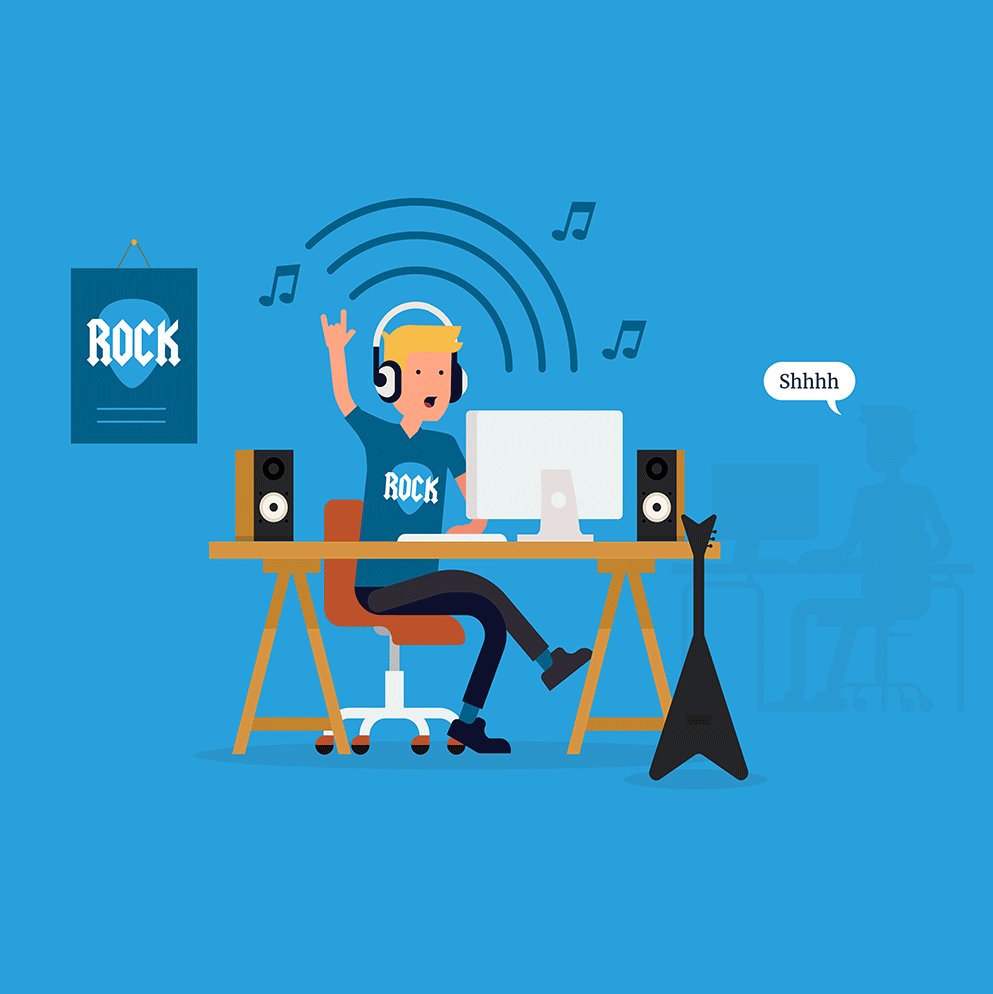 ROCK

ROCK

Shhhh