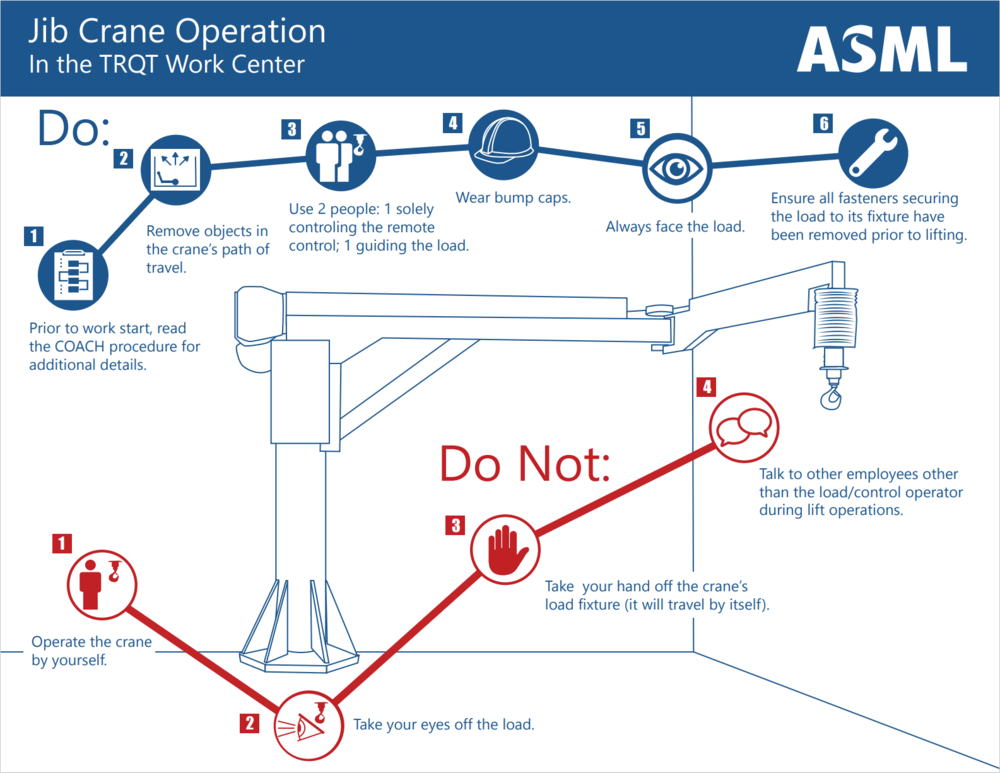 Jib Crane Operation
In the TRQT Work Center

ASML

Do:

1
Prior to work start, read the COACH procedure for additional details.

2
Remove objects in the crane's path of travel.

3
Use 2 people: 1 solely controling the remote control; 1 guiding the load.

4
Wear bump caps.

5
Always face the load.

6
Ensure all fasteners securing the load to its fixture have been removed prior to lifting.

Do Not:

1
Operate the crane by yourself.

2
Take your eyes off the load.

3
Take  your hand off the crane's load fixture (it will travel by itself).

4
Talk to other employees other than the load/control operator during lift operations.