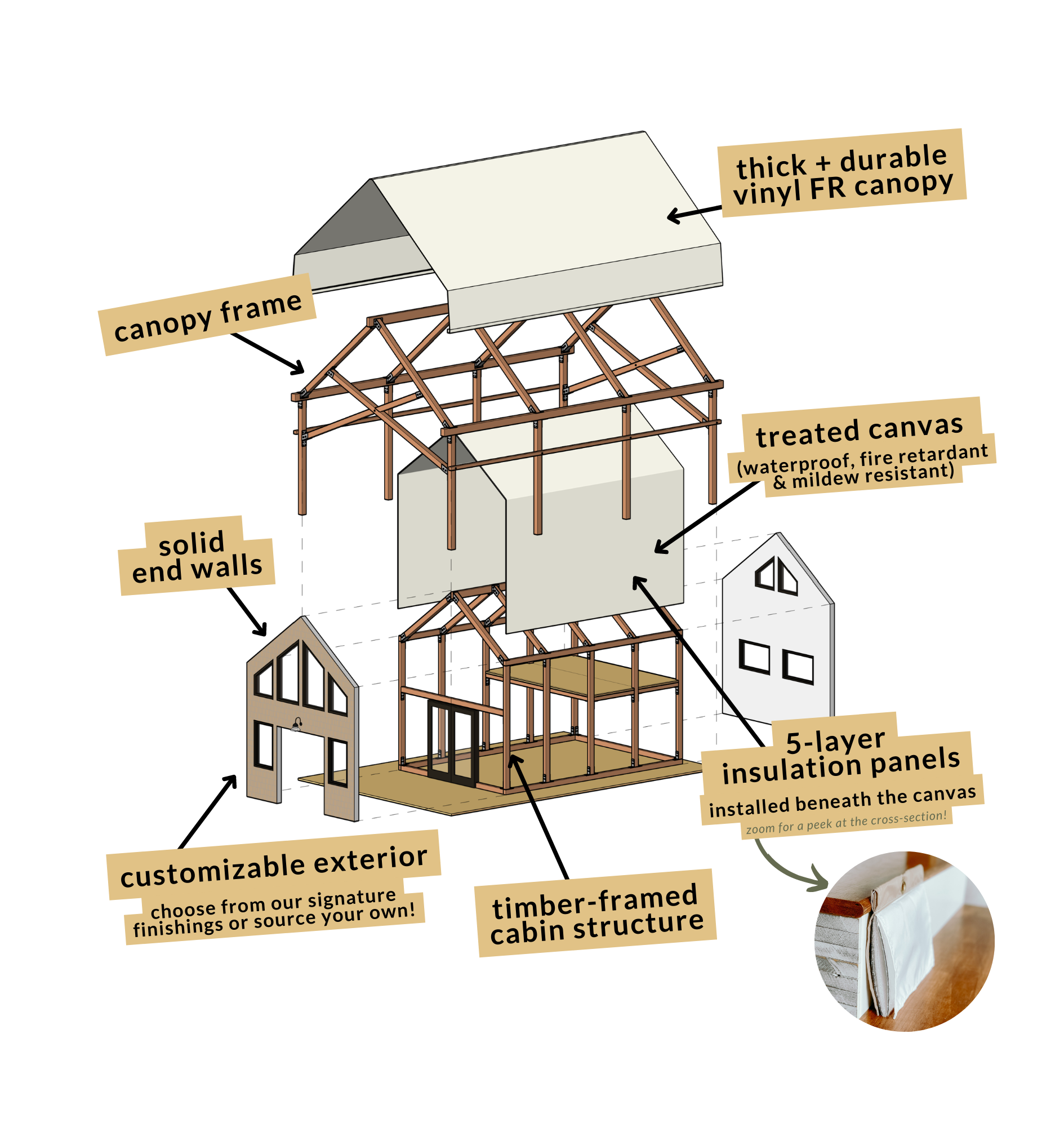 thick + durable vinyl FR canopy

canopy frame

treated canvas
(waterproof, fire retardant & mildew resistant)

solid end walls

5-layer insulation panels
installed beneath the canvas
zoom for a peek at the cross-section!

customizable exterior
choose from our signature finishings or source your own!

timber-framed cabin structure