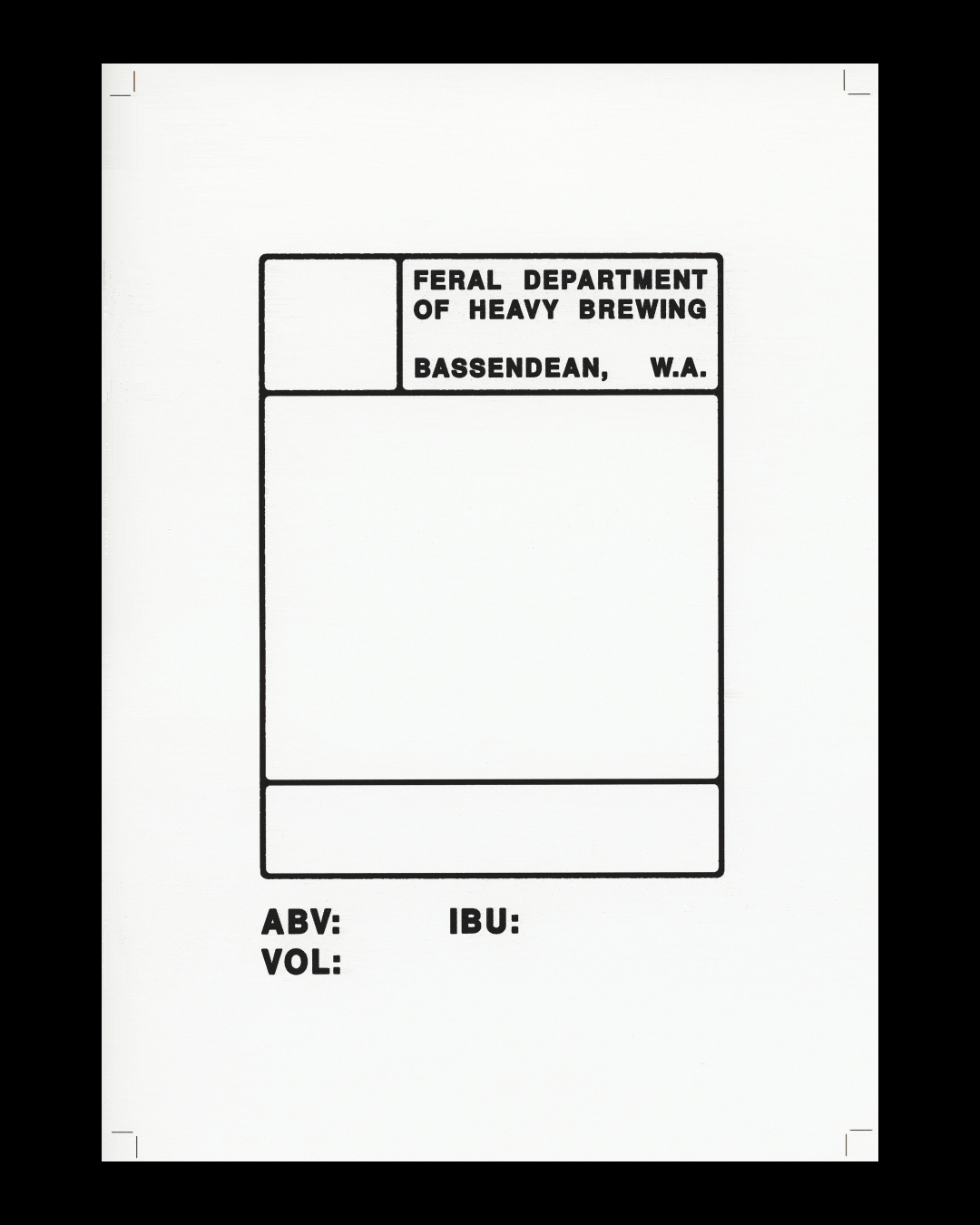 FERAL DEPARTMENT
OF HEAVY BREWING

BASSENDEAN, W.A.

ABV: IBU:
VOL: