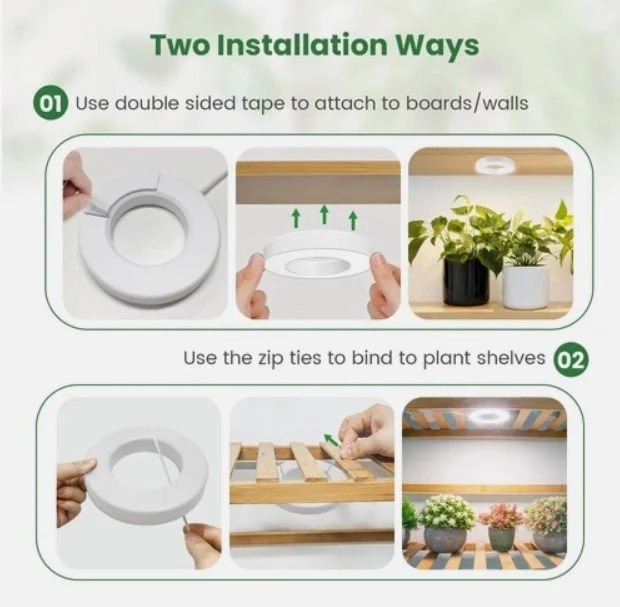 Two Installation Ways

01 Use double sided tape to attach to boards/walls

Use the zip ties to bind to plant shelves 02