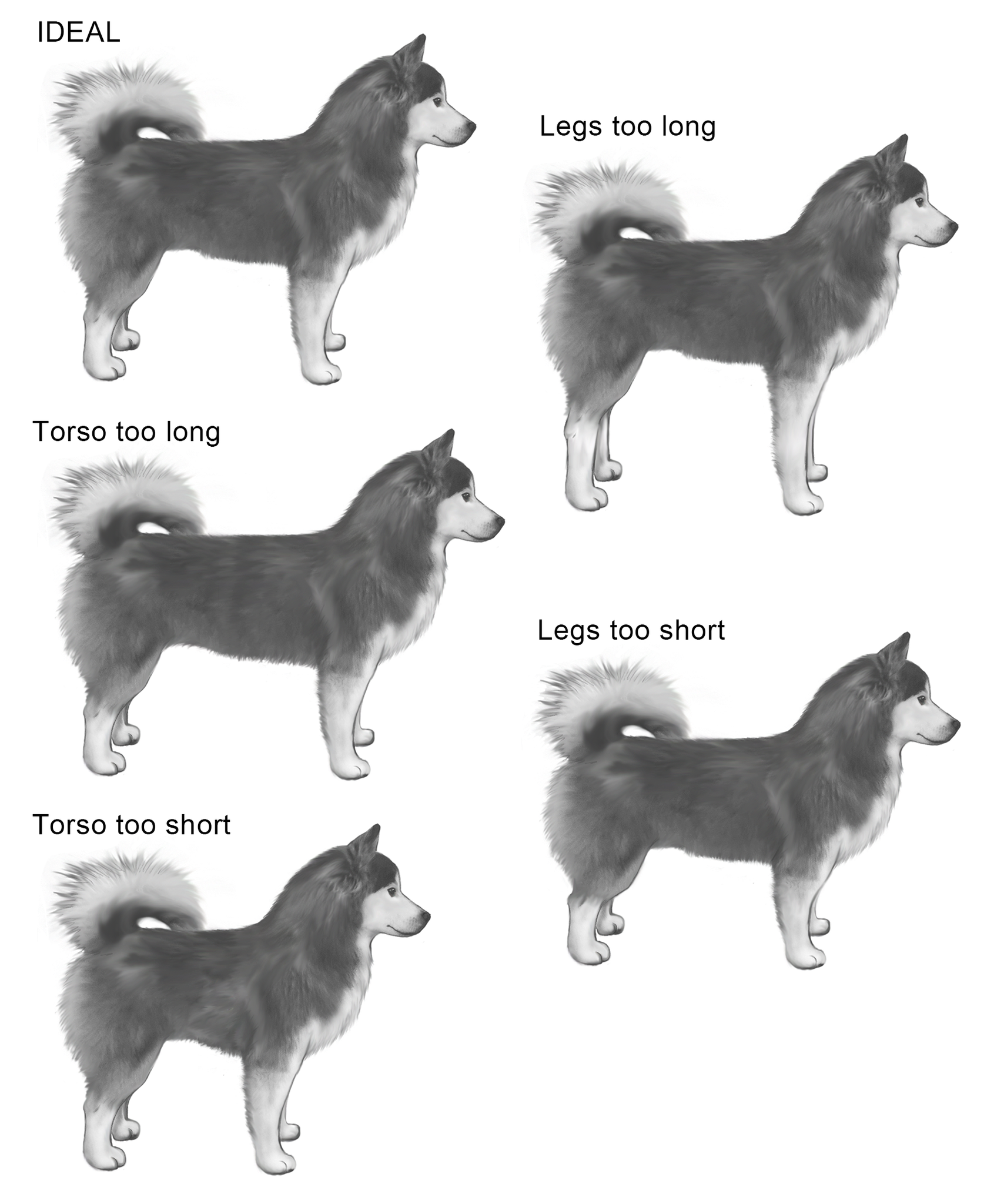 IDEAL

Torso too long

Torso too short

Legs too long

Legs too short