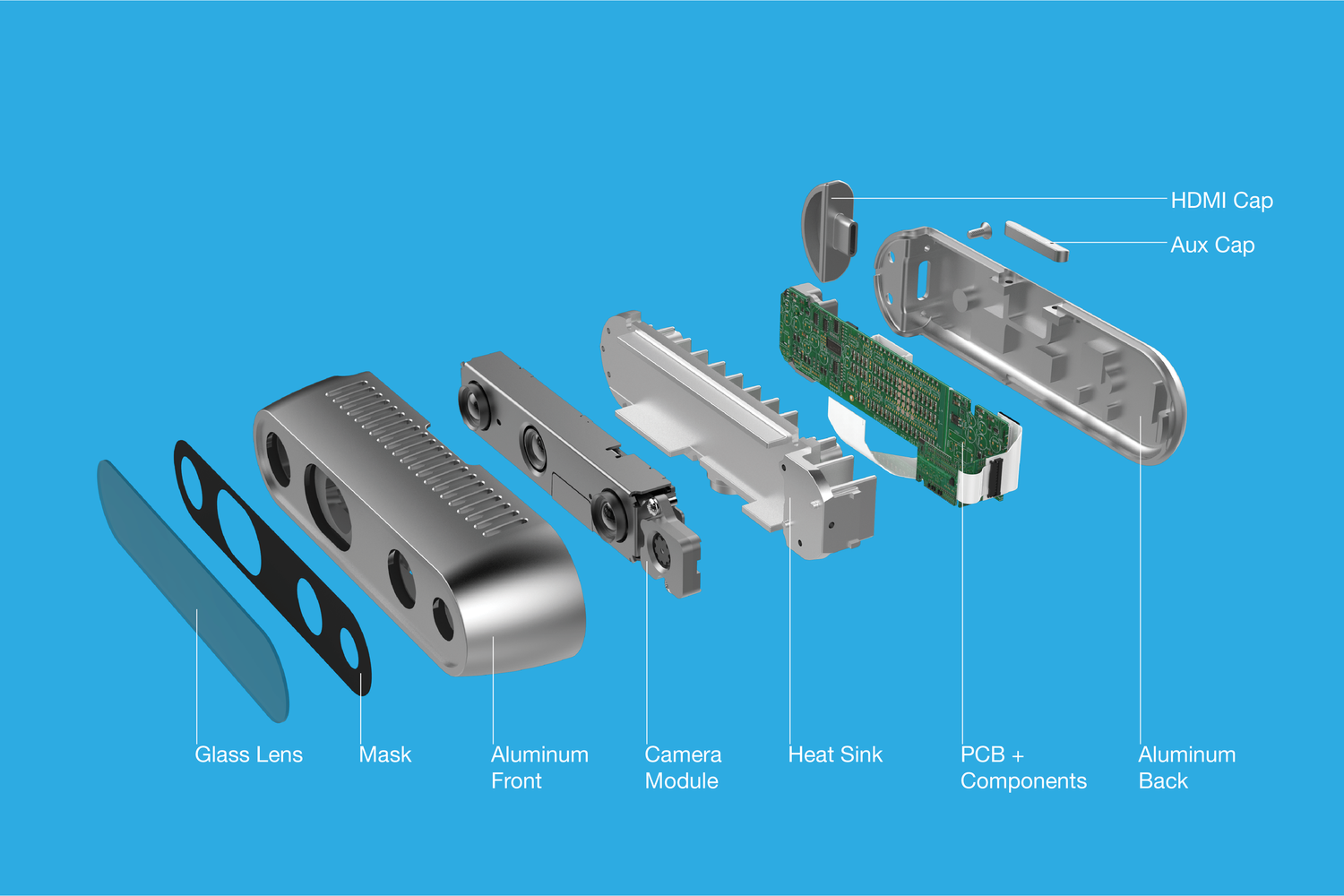 HDMI Cap

Aux Cap

Glass Lens

Mask

Aluminum Front

Camera Module

Heat Sink

PCB + Components

Aluminum Back