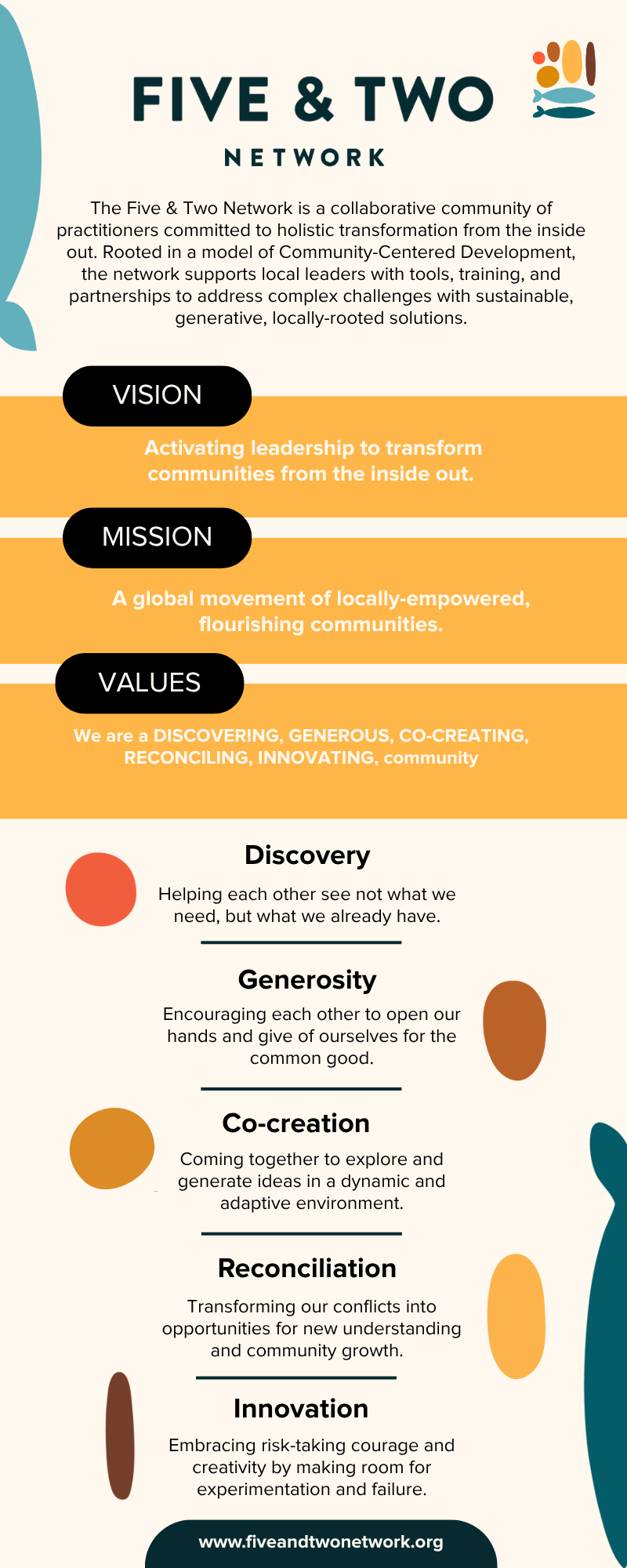 FIVE & TWO

NETWORK

The Five & Two Network is a collaborative community of practitioners committed to holistic transformation from the inside out. Rooted in a model of Community-Centered Development, the network supports local leaders with tools, training, and partnerships to address complex challenges with sustainable, generative, locally-rooted solutions.

VISION

Activating leadership to transform communities from the inside out.

MISSION

A global movement of locally-empowered, flourishing communities.

VALUES

We are a DISCOVERING, GENEROUS, CO-CREATING, RECONCILING, INNOVATING, community

Discovery

Helping each other see not what we need, but what we already have.

Generosity

Encouraging each other to open our hands and give of ourselves for the common good.

Co-creation

Coming together to explore and generate ideas in a dynamic and adaptive environment.

Reconciliation

Transforming our conflicts into opportunities for new understanding and community growth.

Innovation

Embracing risk-taking courage and creativity by making room for experimentation and failure.

www.fiveandtwonetwork.org