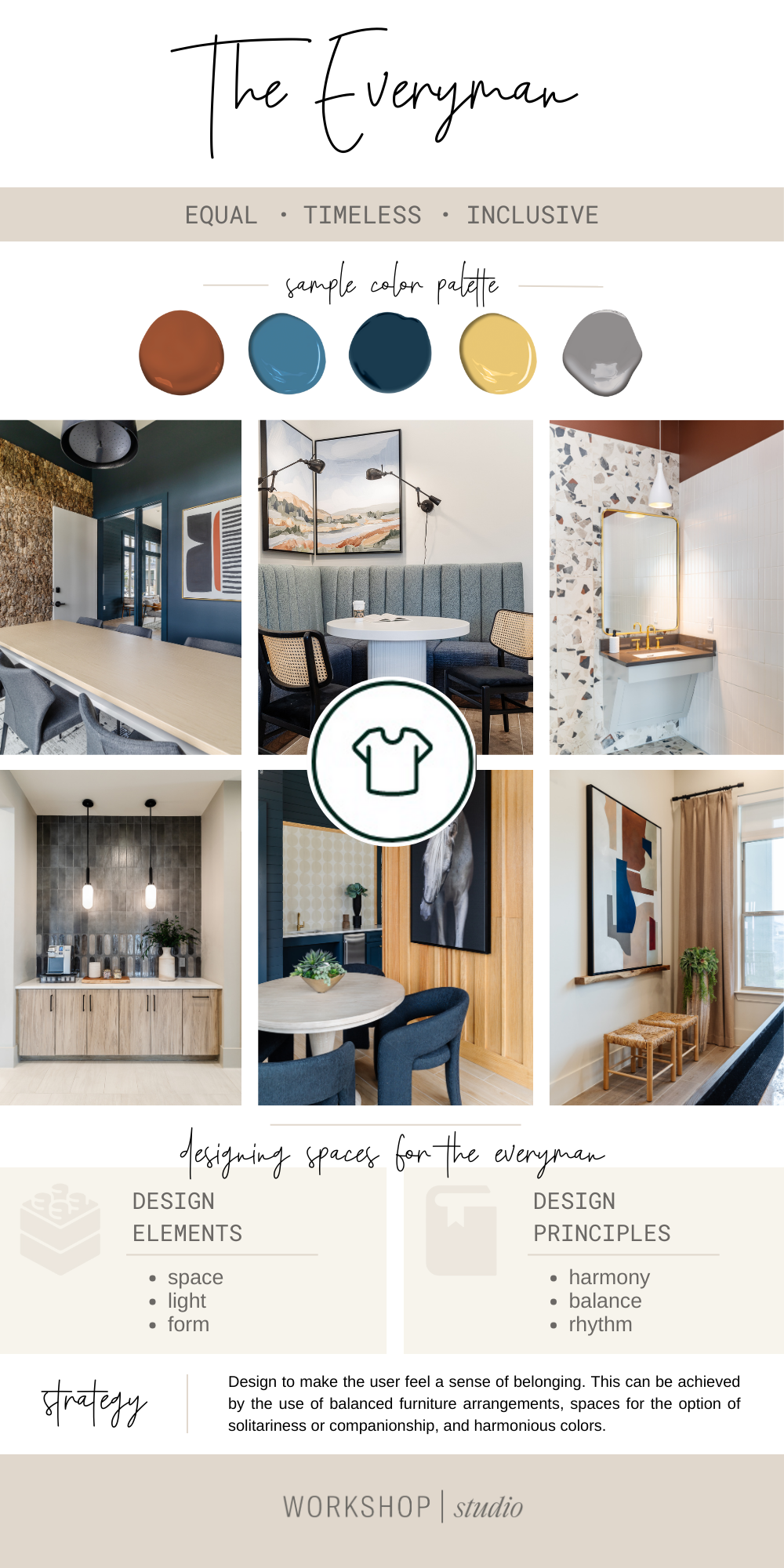 The Everyman

EQUAL · TIMELESS · INCLUSIVE

sample color palette

designing spaces for the everyman

DESIGN ELEMENTS

- space
- light
- form

DESIGN PRINCIPLES

- harmony
- balance
- rhythm

strategy

Design to make the user feel a sense of belonging. This can be achieved by the use of balanced furniture arrangements, spaces for the option of solitariness or companionship, and harmonious colors.

WORKSHOP | studio