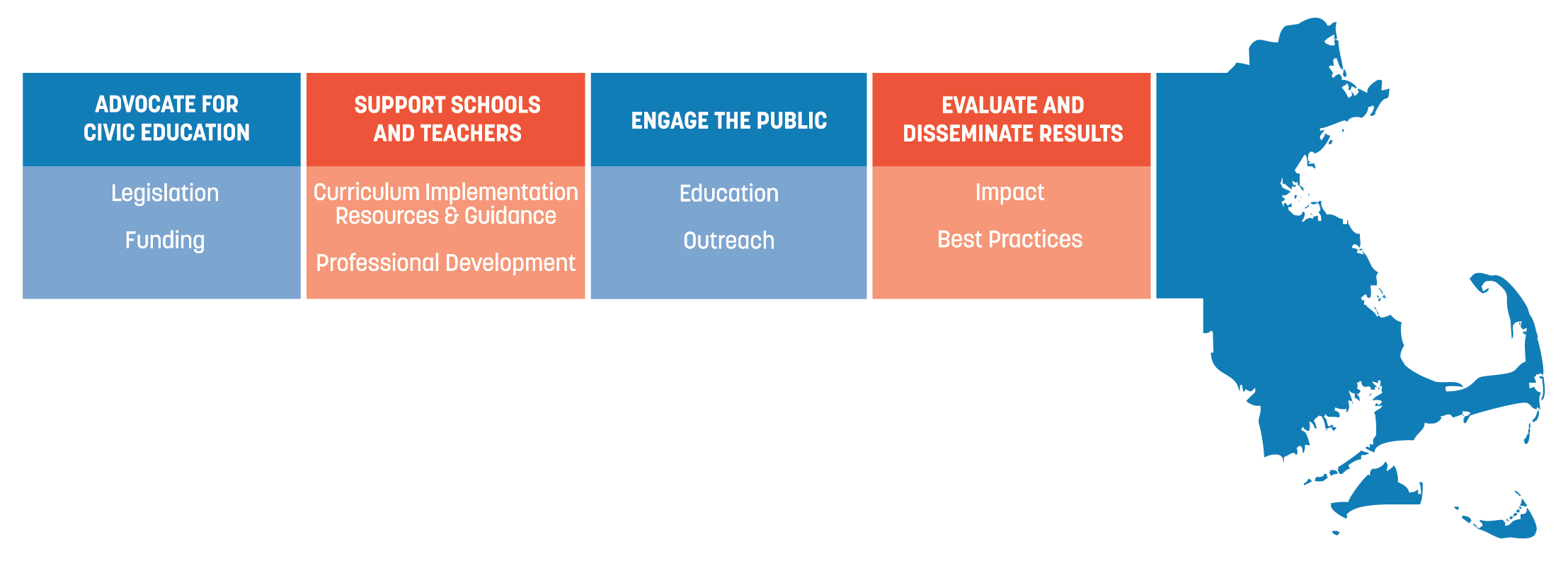 ADVOCATE FOR CIVIC EDUCATION

Legislation

Funding

SUPPORT SCHOOLS AND TEACHERS

Curriculum Implementation Resources & Guidance

Professional Development

ENGAGE THE PUBLIC

Education

Outreach

EVALUATE AND DISSEMINATE RESULTS

Impact

Best Practices