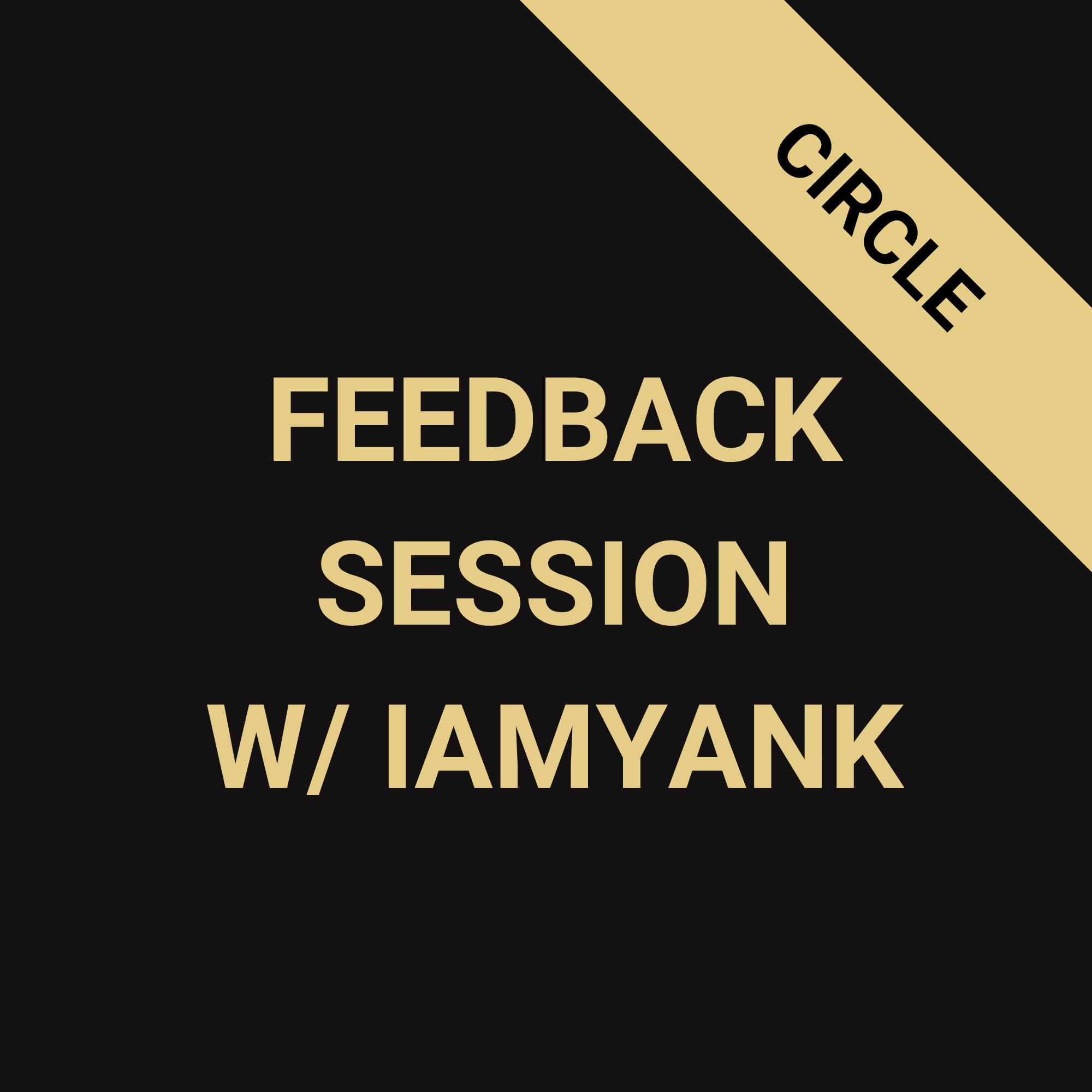 CIRCLE

FEEDBACK
SESSION
W/ IAMYANK