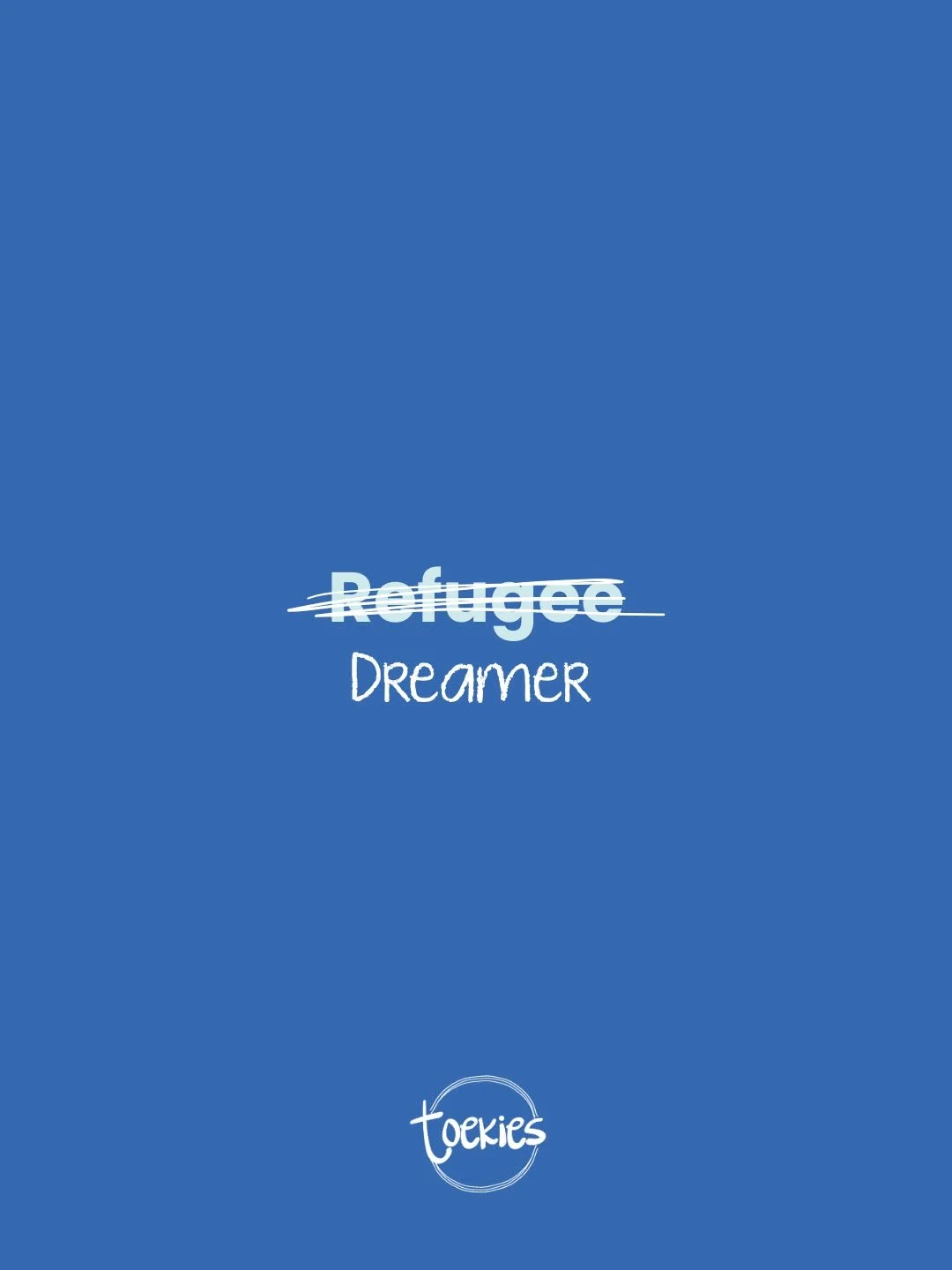 Refugee
Dreamer

toekies