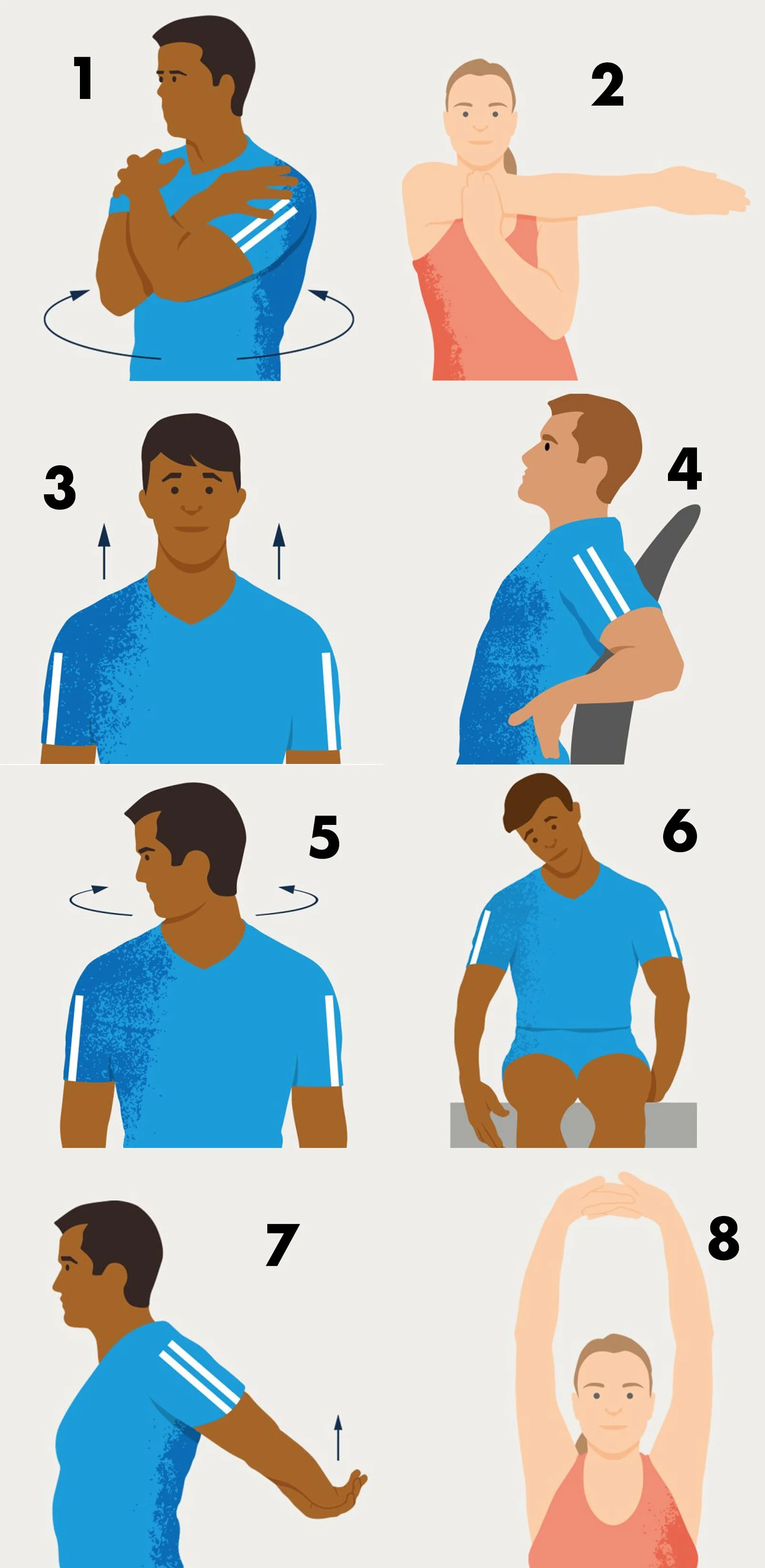 1

2

3

4

5

6

7

8