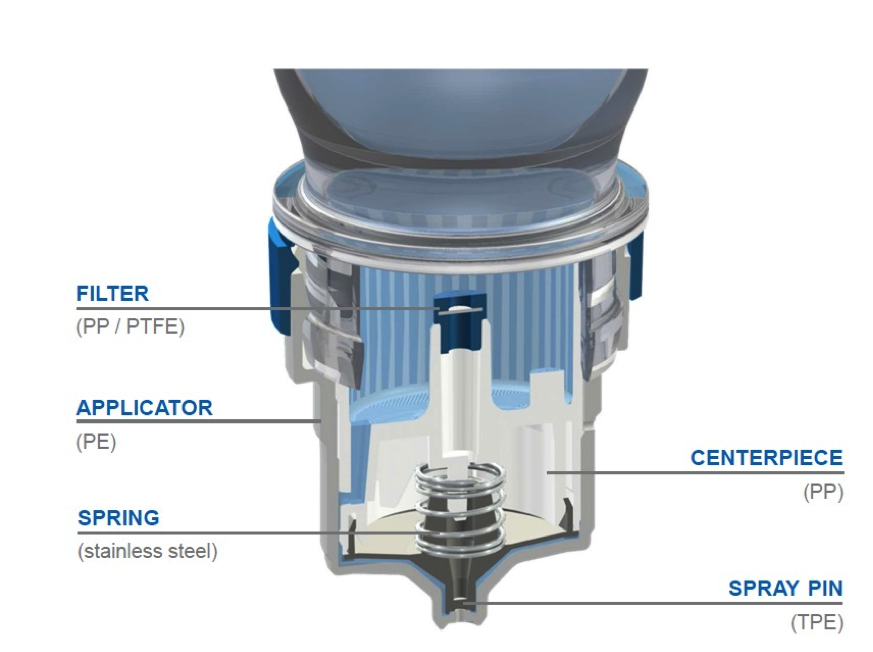 FILTER
(PP / PTFE)

APPLICATOR
(PE)

SPRING
(stainless steel)

CENTERPIECE
(PP)

SPRAY PIN
(TPE)