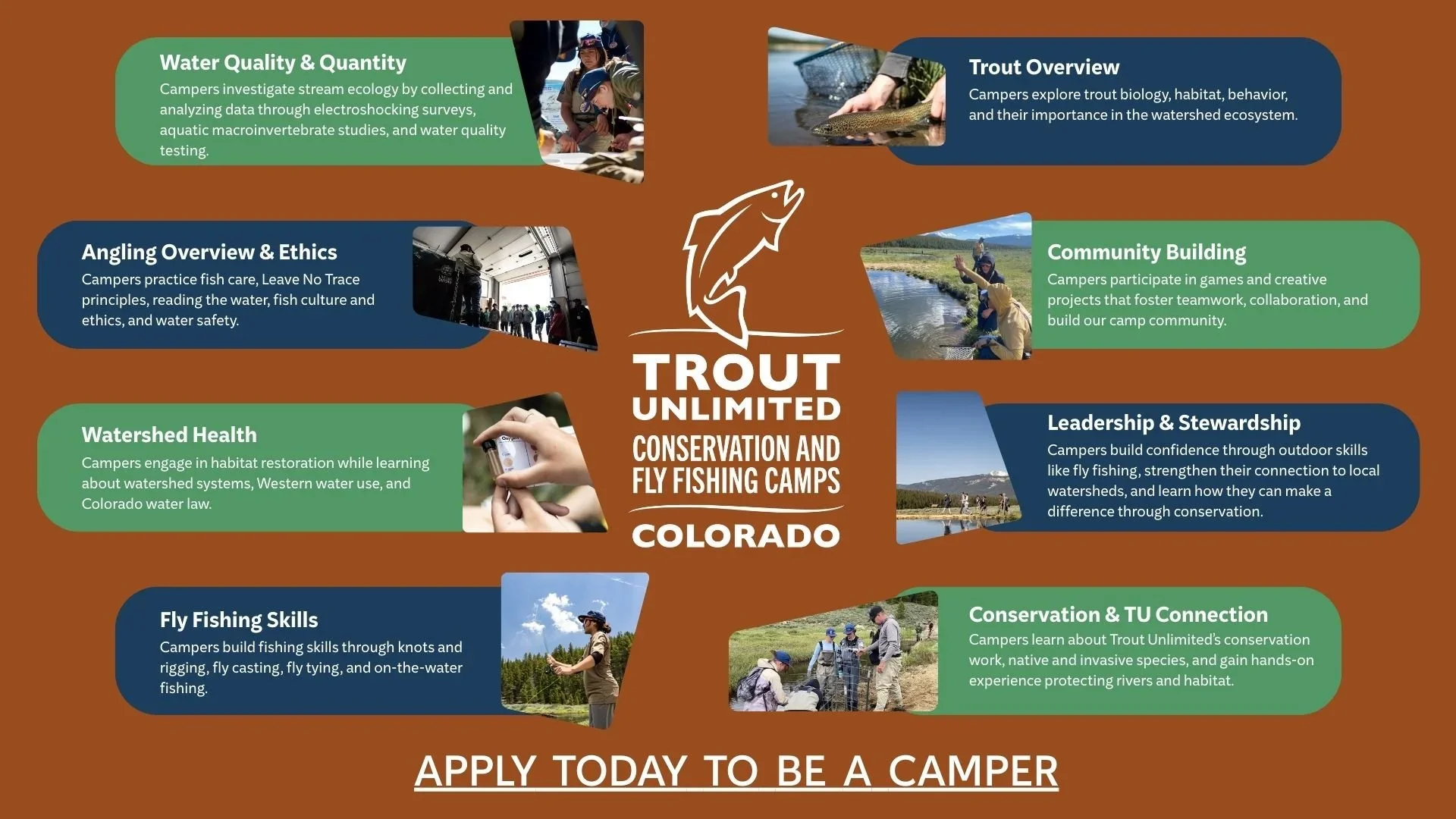 Water Quality & Quantity
Campers investigate stream ecology by collecting and analyzing data through electroshocking surveys, aquatic macroinvertebrate studies, and water quality testing.

Angling Overview & Ethics
Campers practice fish care, Leave No Trace principles, reading the water, fish culture and ethics, and water safety.

Watershed Health
Campers engage in habitat restoration while learning about watershed systems, Western water use, and Colorado water law.

Fly Fishing Skills
Campers build fishing skills through knots and rigging, fly casting, fly tying, and on-the-water fishing.

TROUT UNLIMITED
CONSERVATION AND FLY FISHING CAMPS
COLORADO

Trout Overview
Campers explore trout biology, habitat, behavior, and their importance in the watershed ecosystem.

Community Building
Campers participate in games and creative projects that foster teamwork, collaboration, and build our camp community.

Leadership & Stewardship
Campers build confidence through outdoor skills like fly fishing, strengthen their connection to local watersheds, and learn how they can make a difference through conservation.

Conservation & TU Connection
Campers learn about Trout Unlimited's conservation work, native and invasive species, and gain hands-on experience protecting rivers and habitat.

APPLY TODAY TO BE A CAMPER