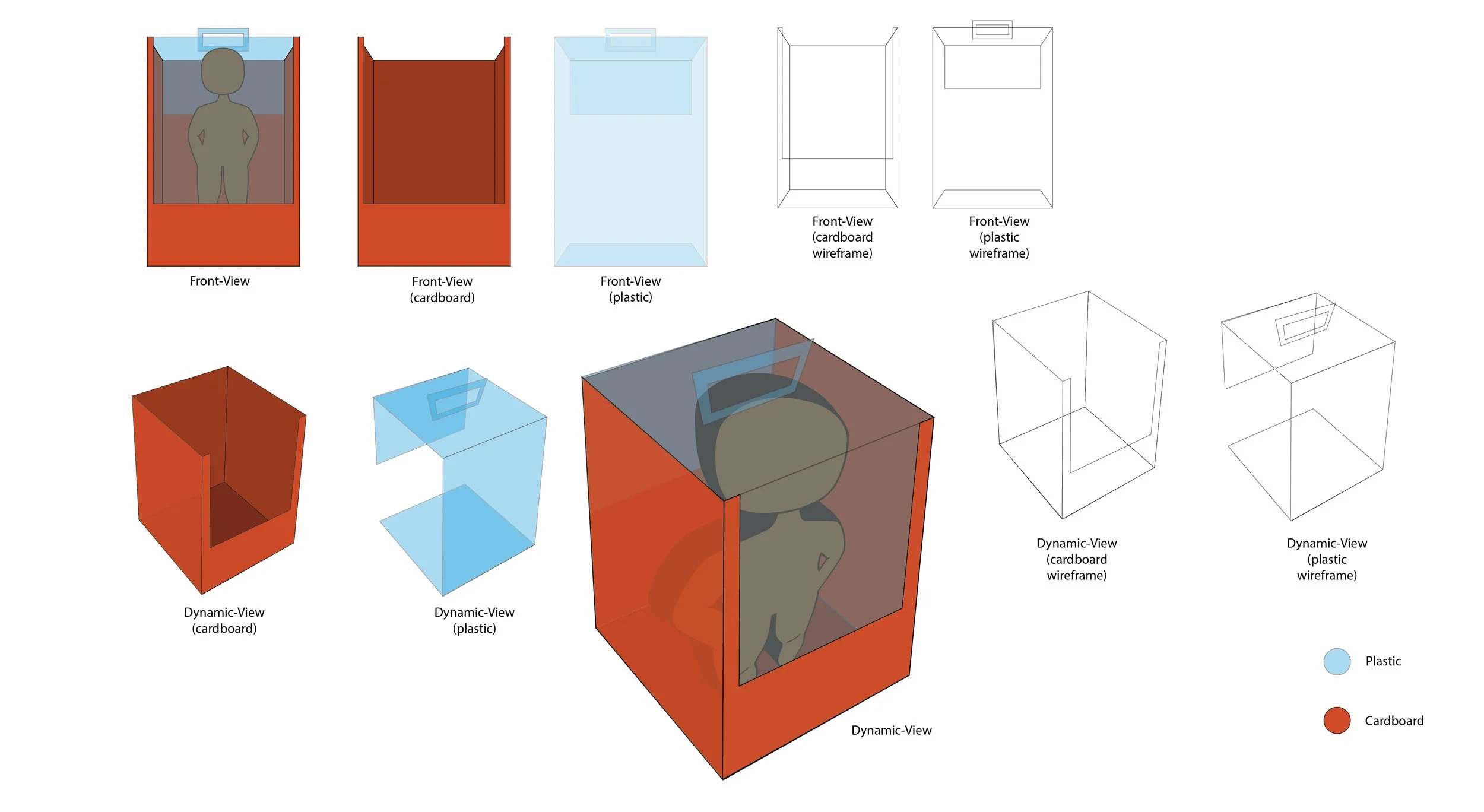 Front-View

Front-View (cardboard)

Front-View (plastic)

Front-View (cardboard wireframe)

Front-View (plastic wireframe)

Dynamic-View (cardboard)

Dynamic-View (plastic)

Dynamic-View

Dynamic-View (cardboard wireframe)

Dynamic-View (plastic wireframe)

Plastic

Cardboard