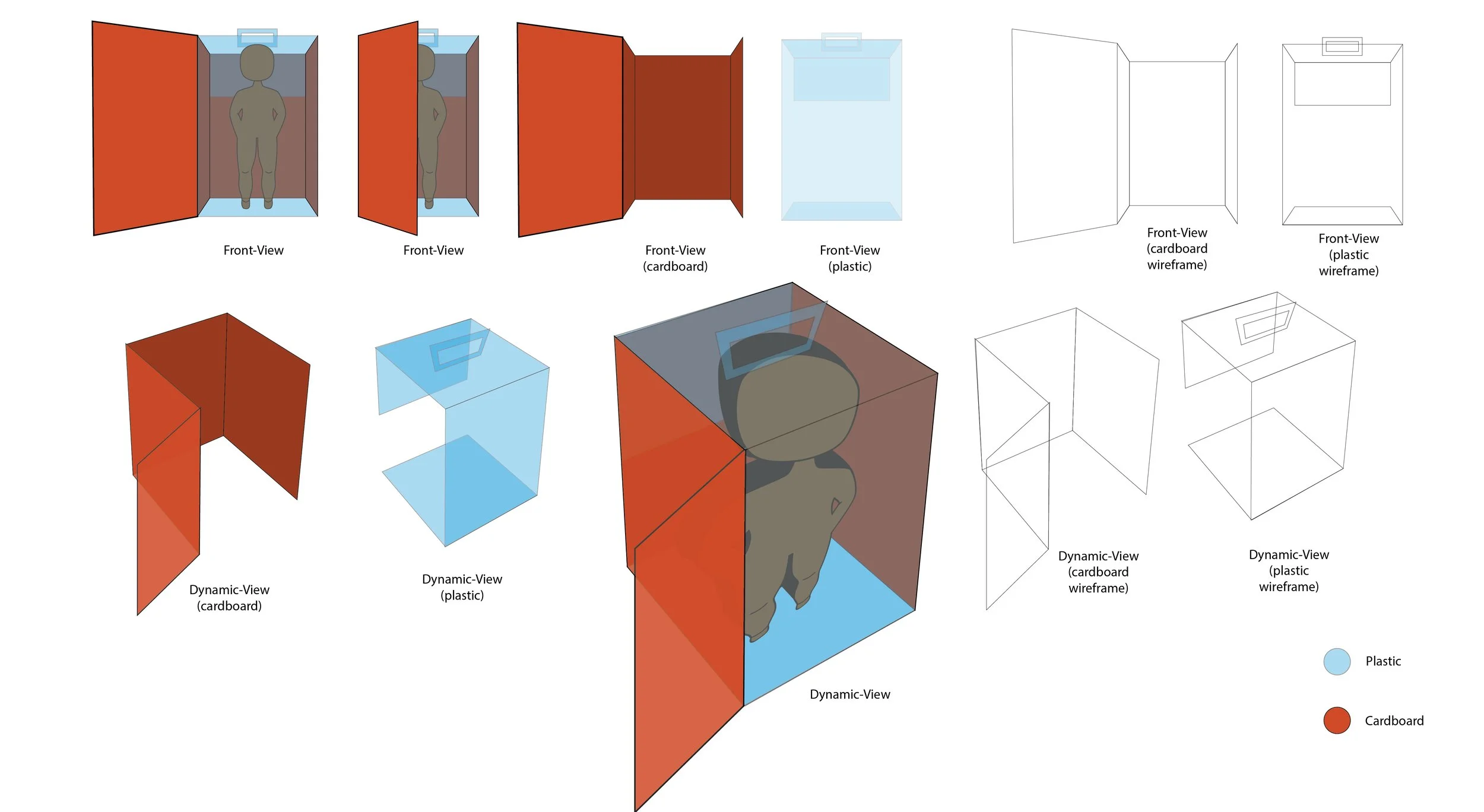 Front-View

Front-View

Front-View (cardboard)

Front-View (plastic)

Front-View (cardboard wireframe)

Front-View (plastic wireframe)

Dynamic-View (cardboard)

Dynamic-View (plastic)

Dynamic-View

Dynamic-View (cardboard wireframe)

Dynamic-View (plastic wireframe)

Plastic

Cardboard