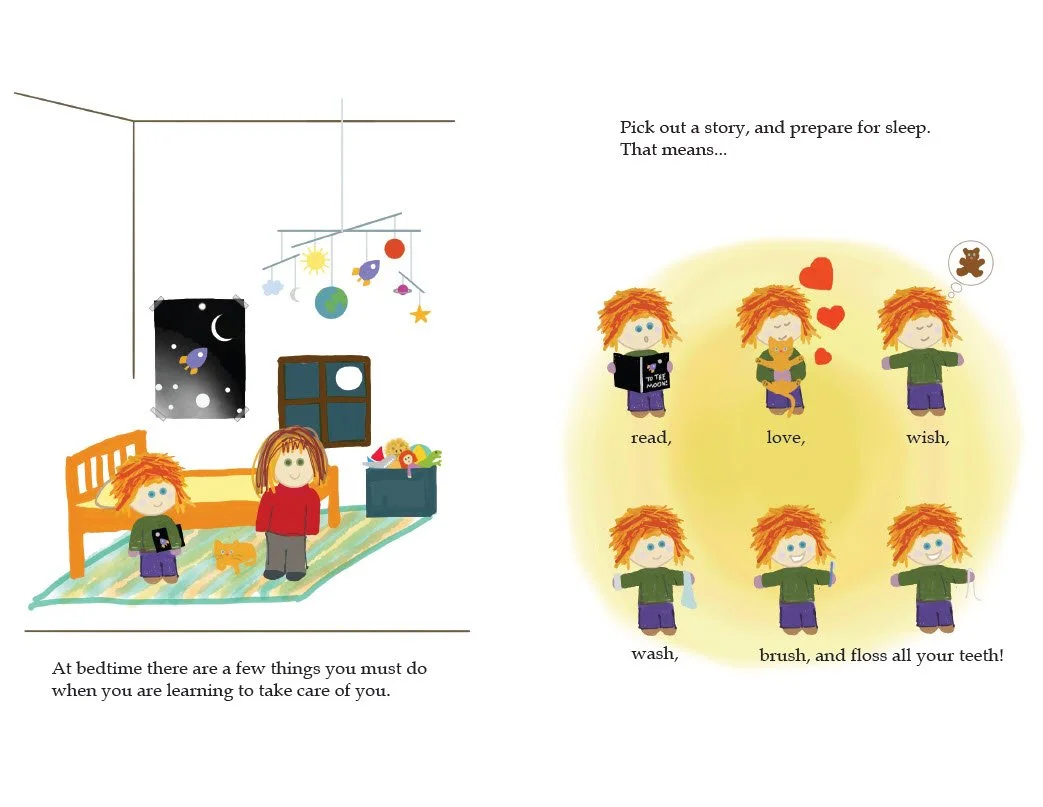 At bedtime there are a few things you must do when you are learning to take care of you.

Pick out a story, and prepare for sleep. That means...

TO THE MOON!

read,

love,

wish,

wash,

brush, and floss all your teeth!