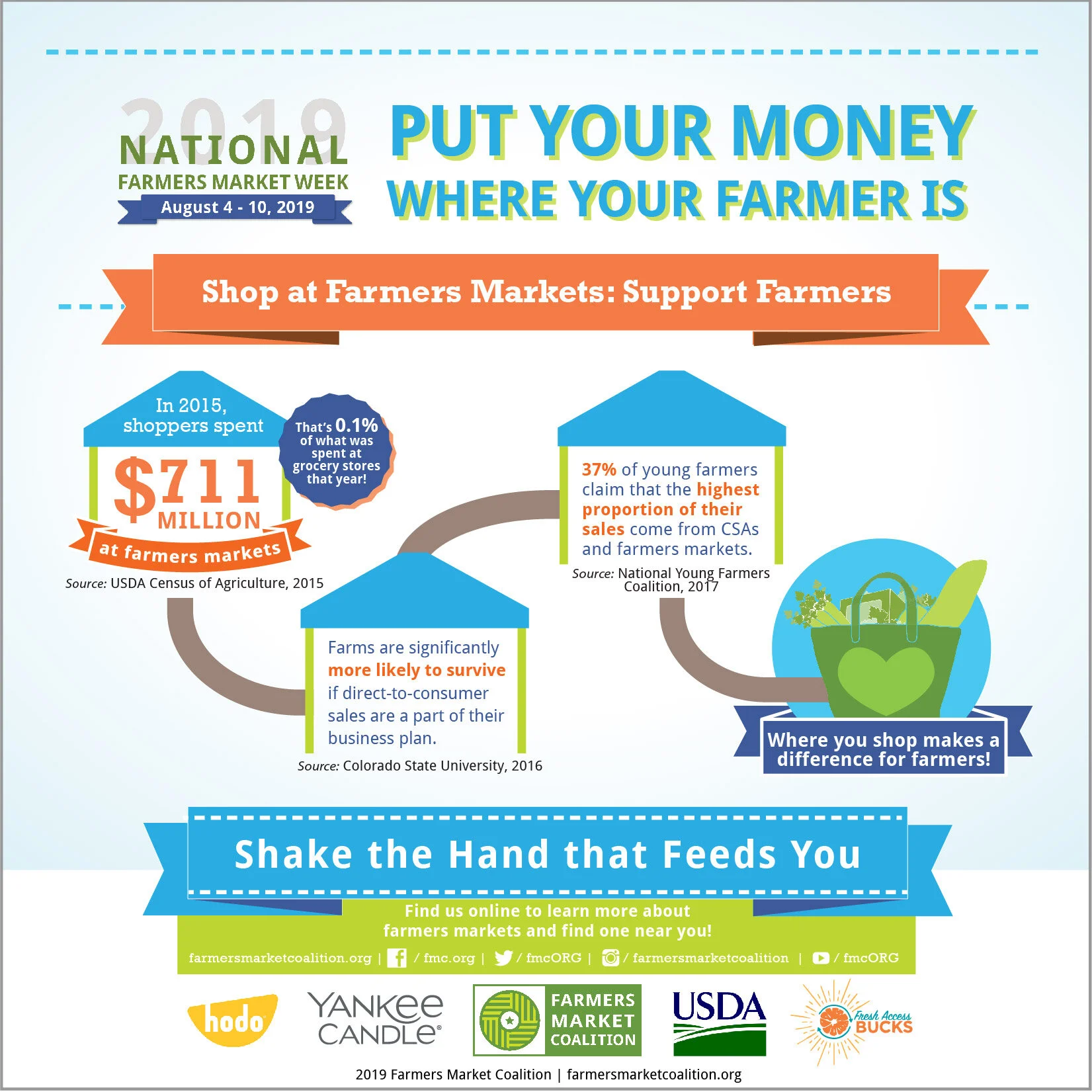 2019 NATIONAL FARMERS MARKET WEEK
August 4 - 10, 2019

PUT YOUR MONEY WHERE YOUR FARMER IS

Shop at Farmers Markets: Support Farmers

In 2015, shoppers spent $711 MILLION at farmers markets

That's 0.1% of what was spent at grocery stores that year!

Source: USDA Census of Agriculture, 2015

Farms are significantly more likely to survive if direct-to-consumer sales are a part of their business plan.

Source: Colorado State University, 2016

37% of young farmers claim that the highest proportion of their sales come from CSAs and farmers markets.

Source: National Young Farmers Coalition, 2017

Where you shop makes a difference for farmers!

Shake the Hand that Feeds You

Find us online to learn more about farmers markets and find one near you!

farmersmarketcoalition.org | / fmc.org | / fmcORG | / farmersmarketcoalition | / fmcORG

hodo
YANKEE CANDLE
FARMERS MARKET COALITION
USDA
Fresh Access BUCKS

2019 Farmers Market Coalition | farmersmarketcoalition.org