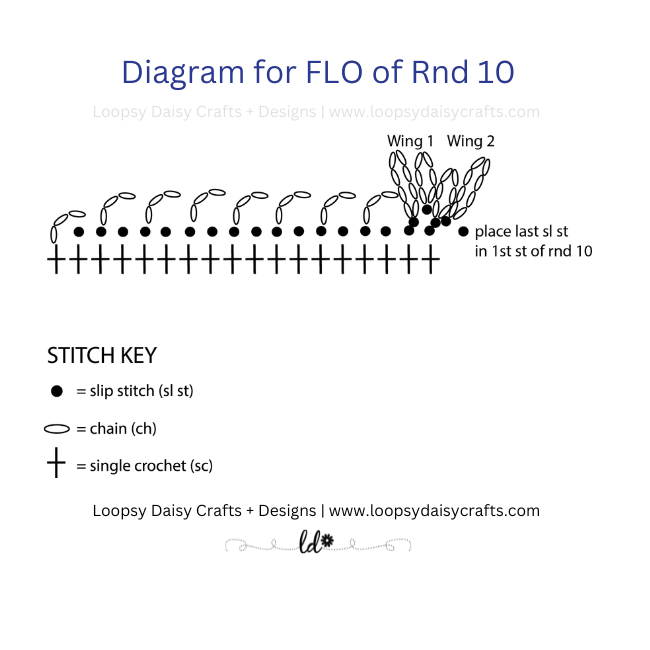 Diagram for FLO of Rnd 10

Loopsy Daisy Crafts + Designs | www.loopsydaisycrafts.com

Wing 1 Wing 2

place last sl st in 1st st of rnd 10

STITCH KEY

= slip stitch (sl st)

= chain (ch)

= single crochet (sc)

Loopsy Daisy Crafts + Designs | www.loopsydaisycrafts.com

ld