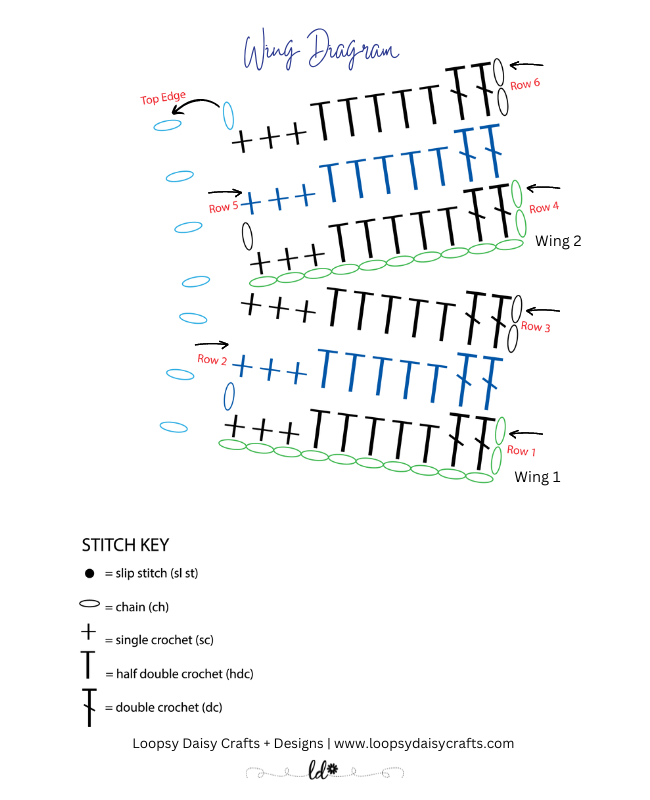 Wing Diagram

Top Edge

Row 6

Row 5

Row 4

Wing 2

Row 3

Row 2

Row 1

Wing 1

STITCH KEY

= slip stitch (sl st)

= chain (ch)

= single crochet (sc)

= half double crochet (hdc)

= double crochet (dc)

Loopsy Daisy Crafts + Designs | www.loopsydaisycrafts.com

ld