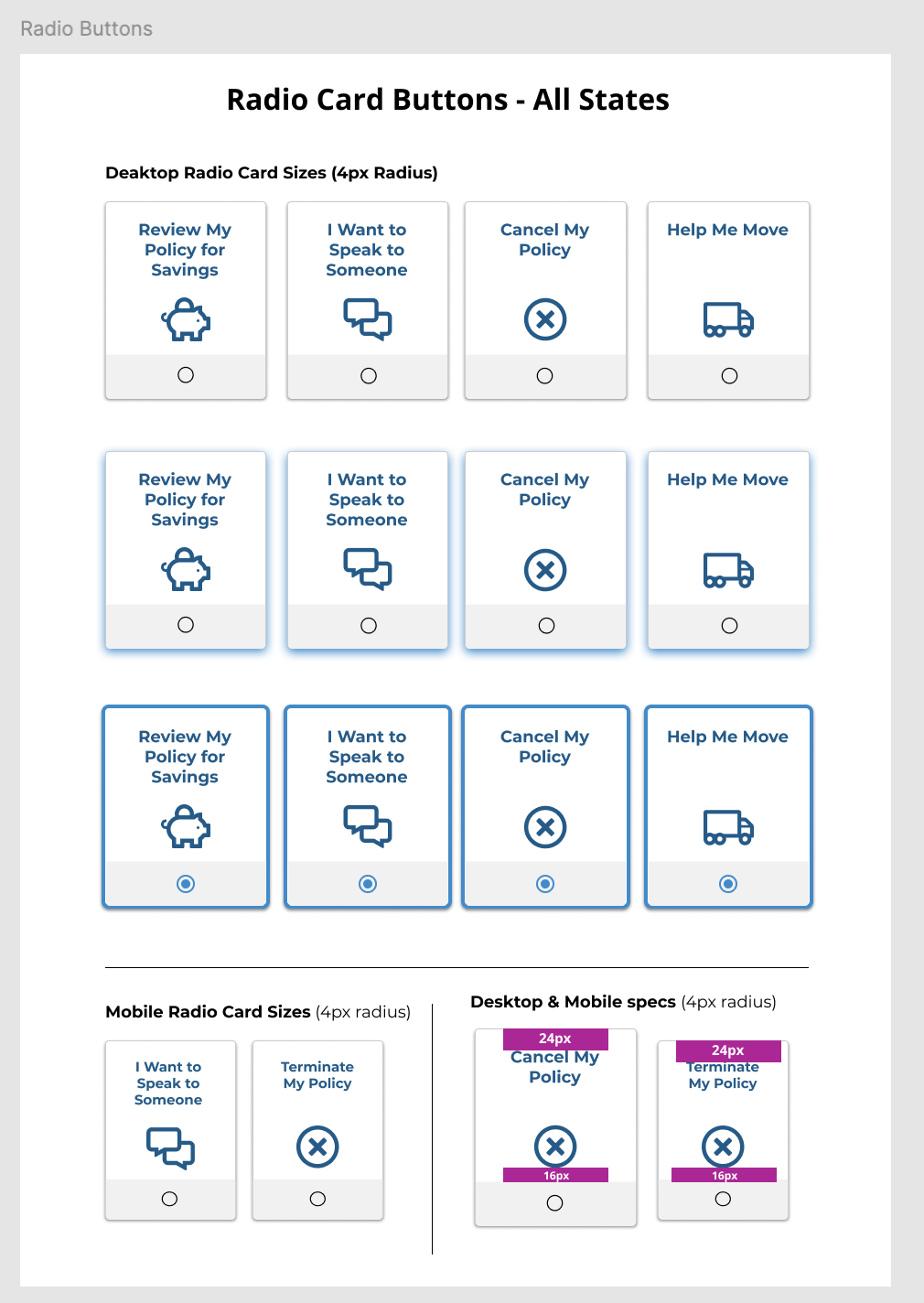 Radio Buttons

Radio Card Buttons - All States

Deaktop Radio Card Sizes (4px Radius)

Review My Policy for Savings

I Want to Speak to Someone

Cancel My Policy

Help Me Move

Review My Policy for Savings

I Want to Speak to Someone

Cancel My Policy

Help Me Move

Review My Policy for Savings

I Want to Speak to Someone

Cancel My Policy

Help Me Move

Mobile Radio Card Sizes (4px radius)

I Want to Speak to Someone

Terminate My Policy

Desktop & Mobile specs (4px radius)

24px
Cancel My Policy
16px

24px
Terminate My Policy
16px