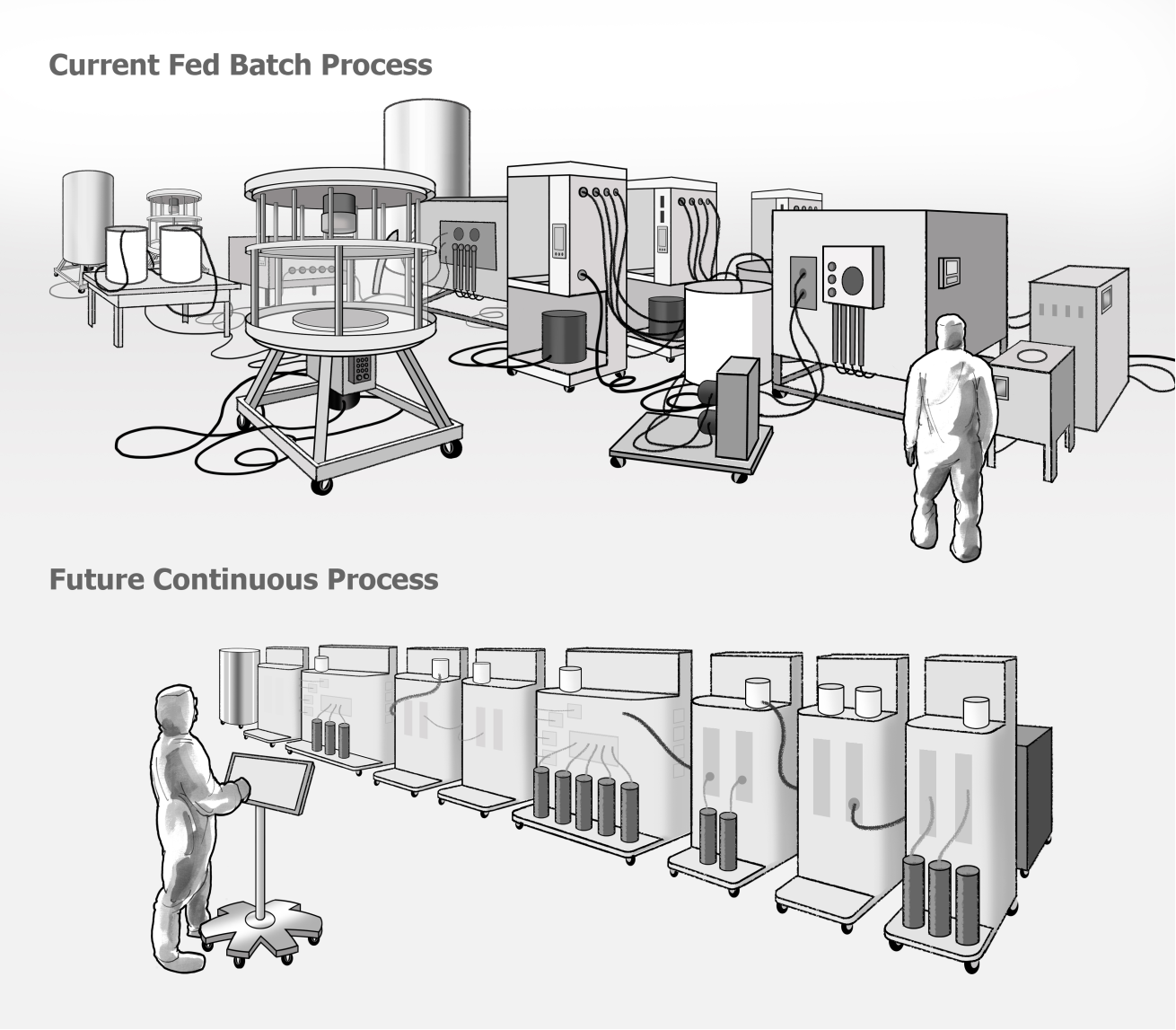 Current Fed Batch Process

Future Continuous Process