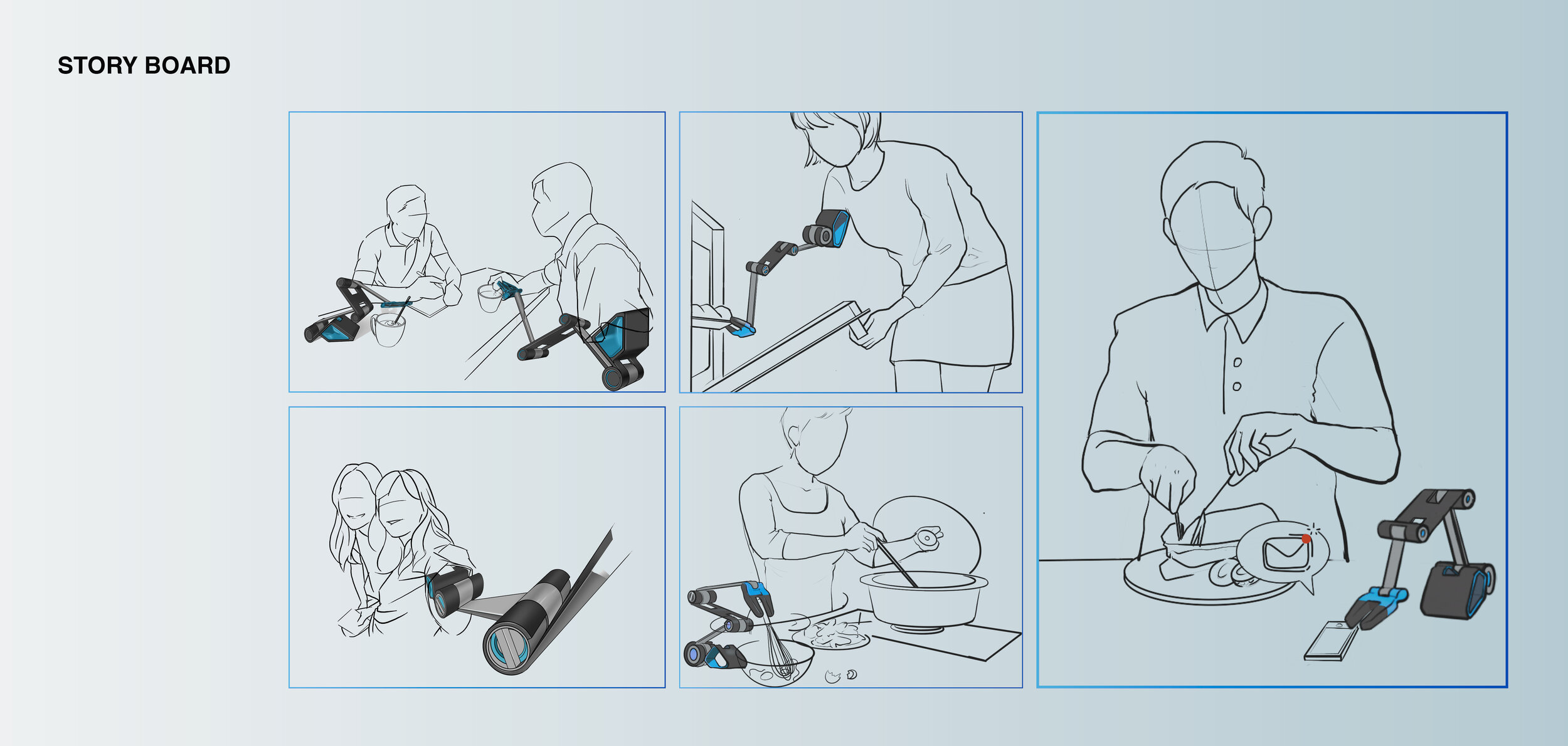 STORY BOARD