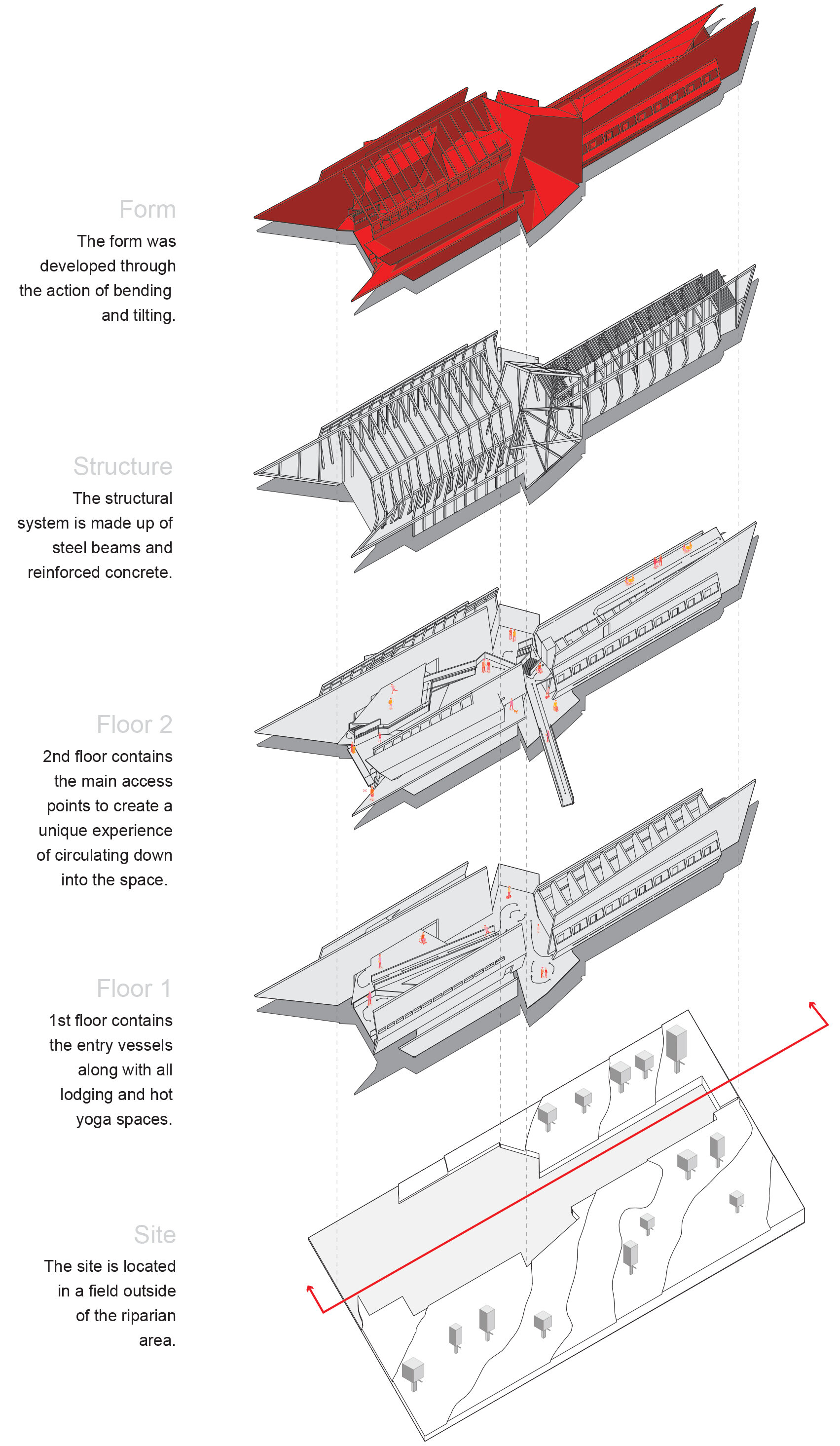 Form

The form was developed through the action of bending and tilting.

Structure

The structural system is made up of steel beams and reinforced concrete.

Floor 2

2nd floor contains the main access points to create a unique experience of circulating down into the space.

Floor 1

1st floor contains the entry vessels along with all lodging and hot yoga spaces.

Site

The site is located in a field outside of the riparian area.