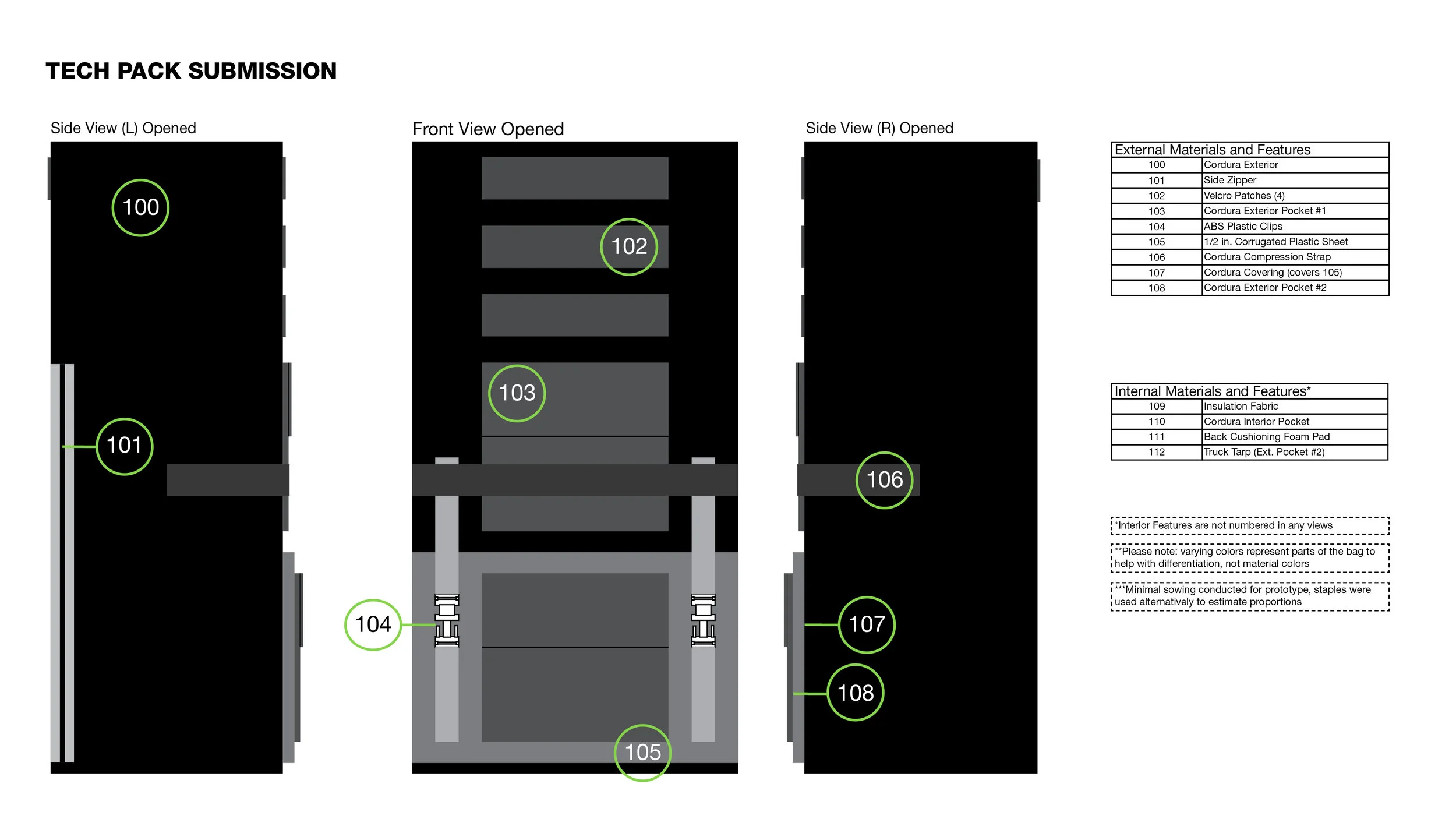 TECH PACK SUBMISSION

Side View (L) Opened

100

101

Front View Opened

102

103

104

105

Side View (R) Opened

106

107

108

| External Materials and Features | |
|---|---|
| 100 | Cordura Exterior |
| 101 | Side Zipper |
| 102 | Velcro Patches (4) |
| 103 | Cordura Exterior Pocket #1 |
| 104 | ABS Plastic Clips |
| 105 | 1/2 in. Corrugated Plastic Sheet |
| 106 | Cordura Compression Strap |
| 107 | Cordura Covering (covers 105) |
| 108 | Cordura Exterior Pocket #2 |

| Internal Materials and Features* | |
|---|---|
| 109 | Insulation Fabric |
| 110 | Cordura Interior Pocket |
| 111 | Back Cushioning Foam Pad |
| 112 | Truck Tarp (Ext. Pocket #2) |

*Interior Features are not numbered in any views

**Please note: varying colors represent parts of the bag to help with differentiation, not material colors

***Minimal sowing conducted for prototype, staples were used alternatively to estimate proportions