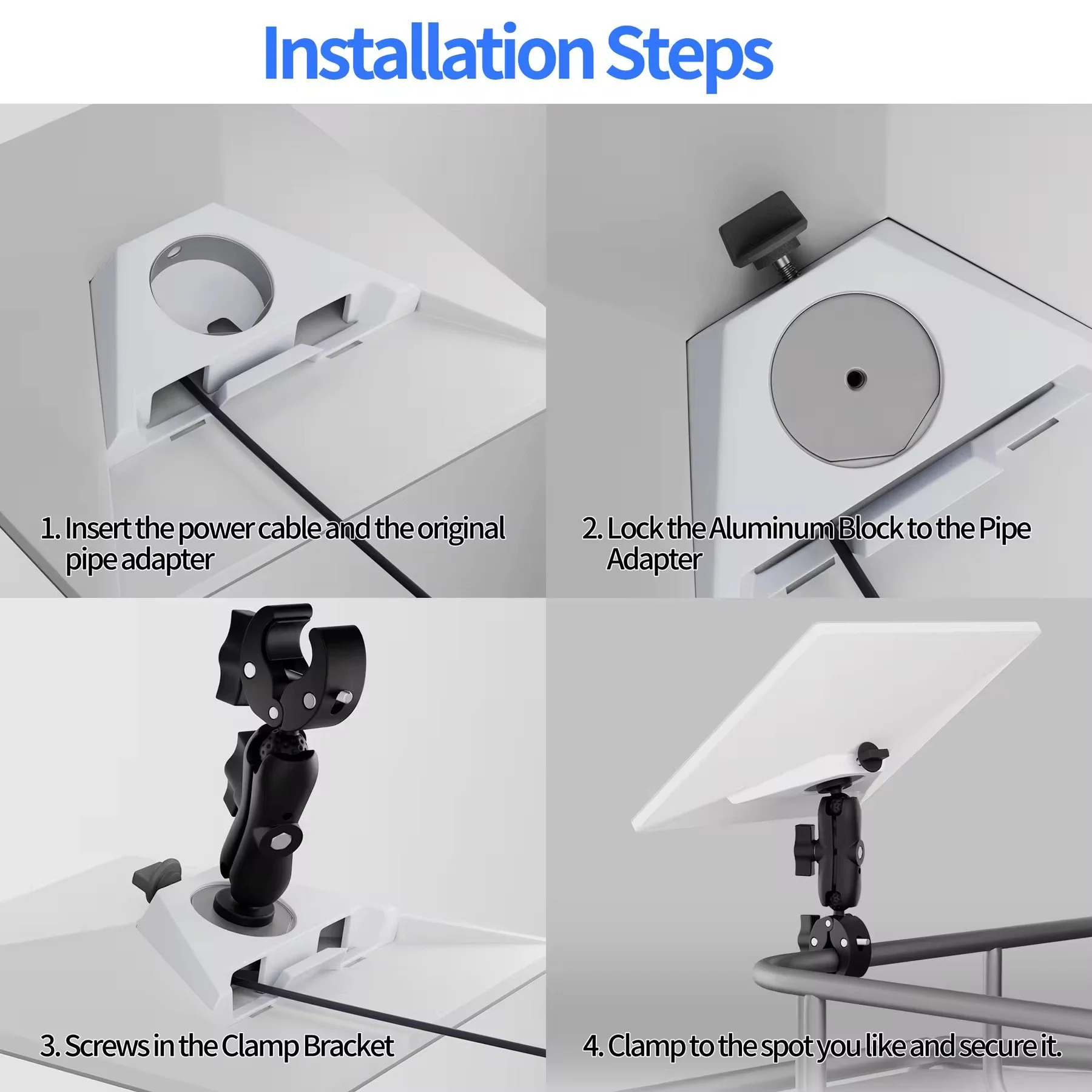 Installation Steps

1. Insert the power cable and the original pipe adapter

2. Lock the Aluminum Block to the Pipe Adapter

3. Screws in the Clamp Bracket

4. Clamp to the spot you like and secure it.