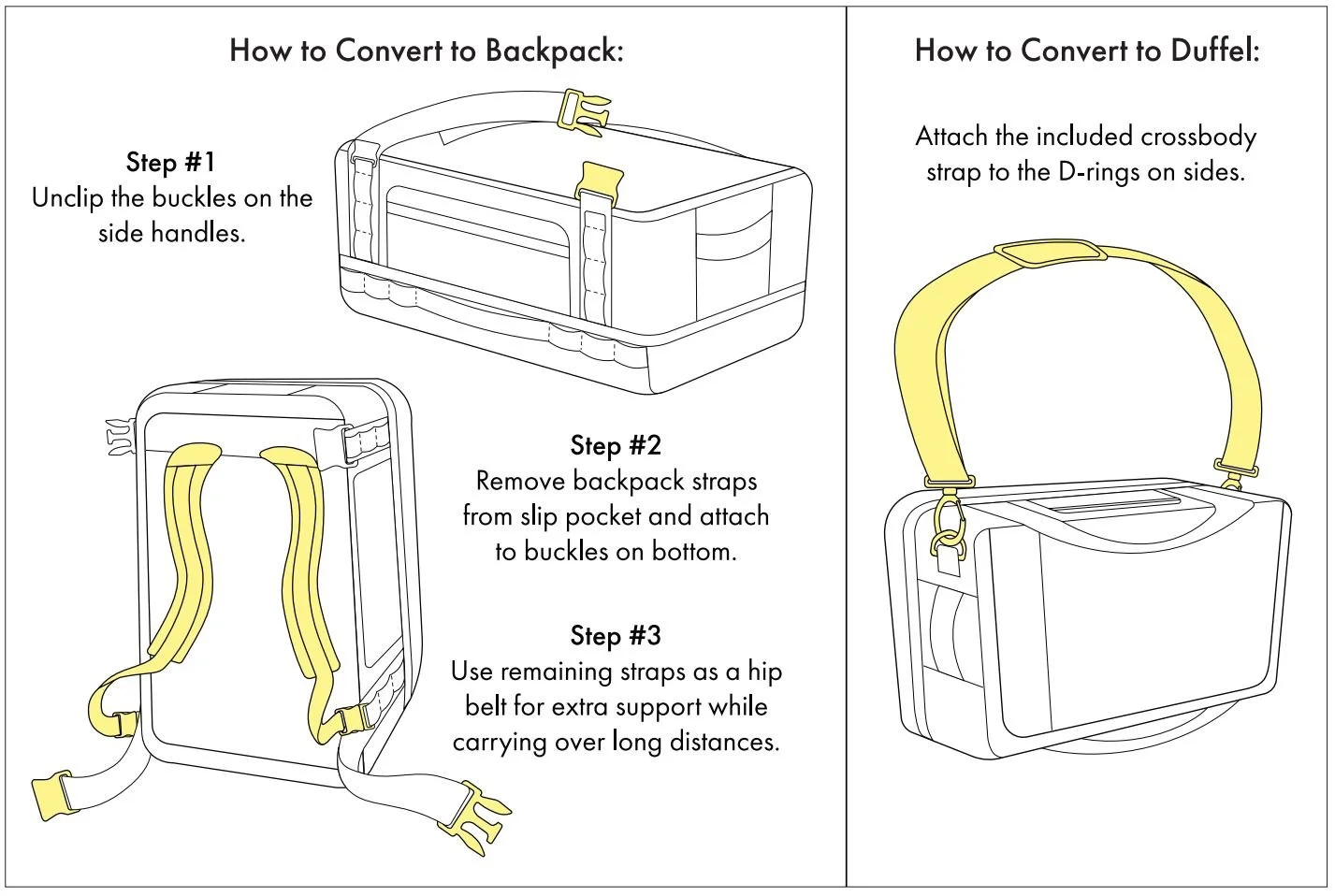 How to Convert to Backpack:

Step #1
Unclip the buckles on the side handles.

Step #2
Remove backpack straps from slip pocket and attach to buckles on bottom.

Step #3
Use remaining straps as a hip belt for extra support while carrying over long distances.

How to Convert to Duffel:

Attach the included crossbody strap to the D-rings on sides.